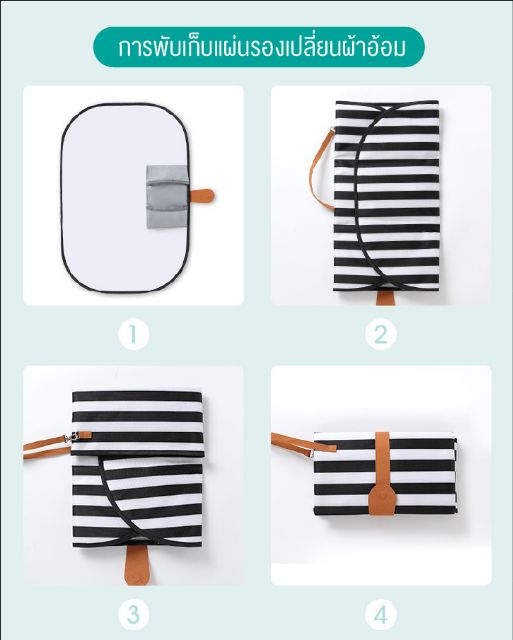 การพับเก็บแผ่นรองเปลี่ยนผ้าอ้อม

1

2

3

4