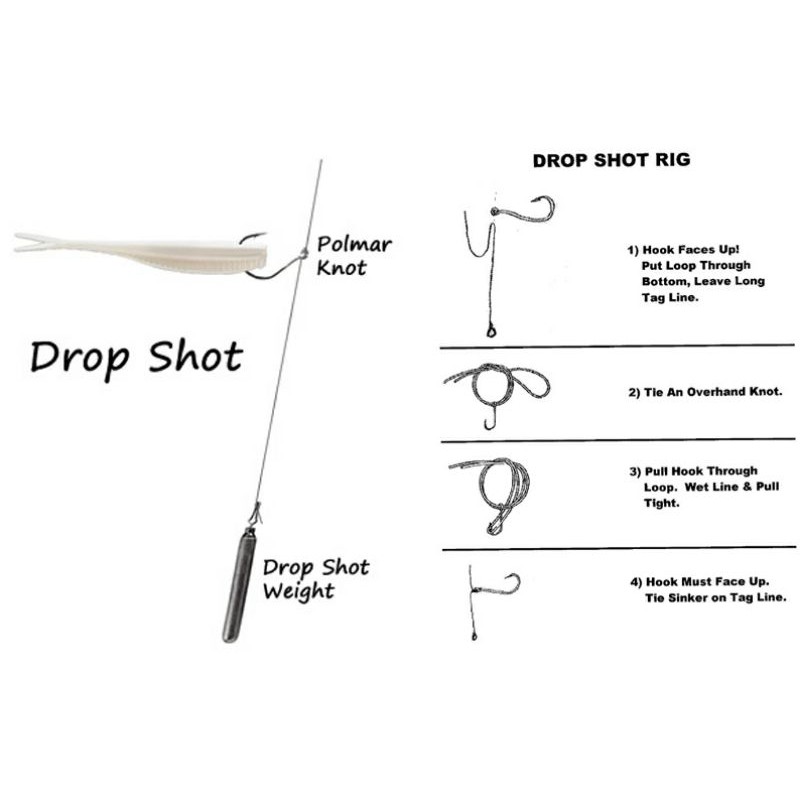 Polmar Knot

Drop Shot

Drop Shot Weight

DROP SHOT RIG

1) Hook Faces Up! Put Loop Through Bottom, Leave Long Tag Line.

2) Tie An Overhand Knot.

3) Pull Hook Through Loop. Wet Line & Pull Tight.

4) Hook Must Face Up. Tie Sinker on Tag Line.