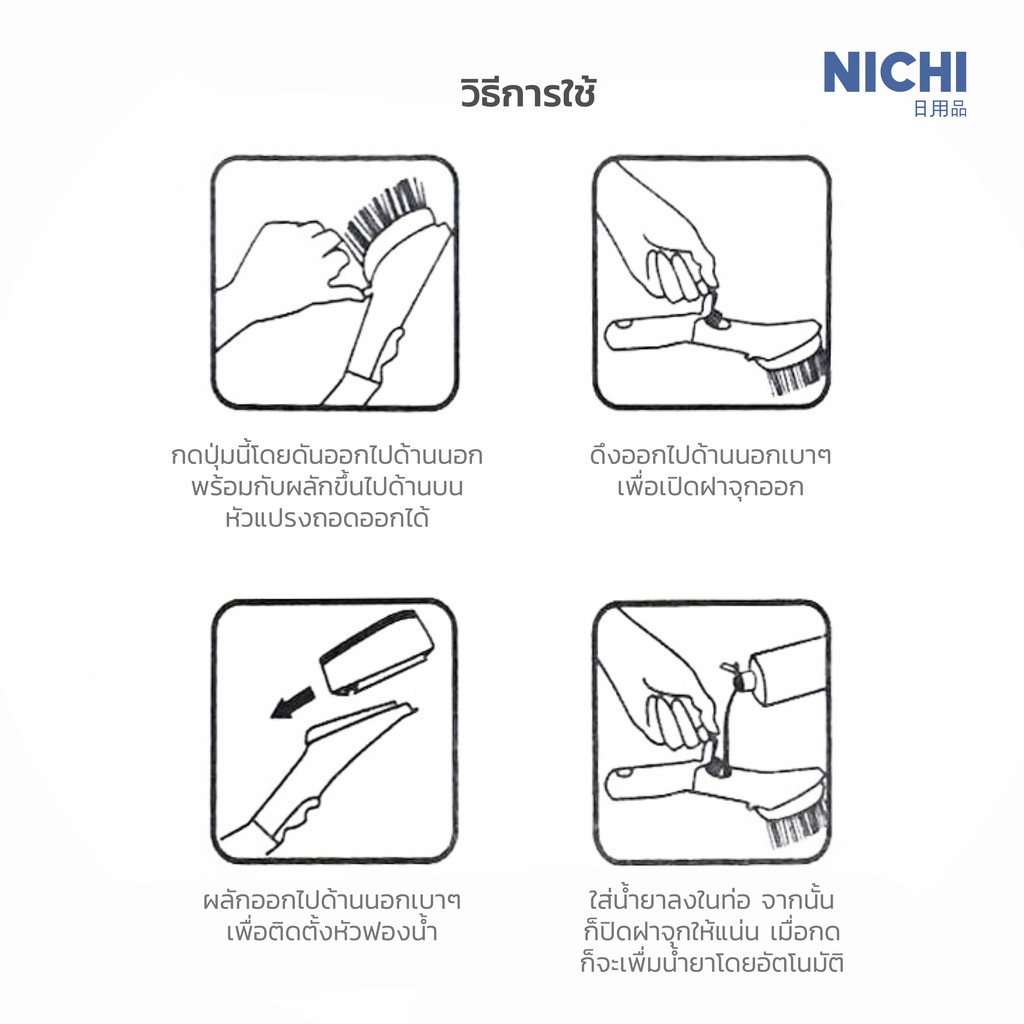 วิธีการใช้

NICHI
日用品

กดปุ่มนี้โดยดันออกไปด้านนอก
พร้อมกับผลักขึ้นไปด้านบน
หัวแปรงถอดออกได้

ดึงออกไปด้านนอกเบาๆ
เพื่อเปิดฝาจุกออก

ผลักออกไปด้านนอกเบาๆ
เพื่อติดตั้งหัวฟองน้ำ

ใส่น้ำยาลงในท่อ จากนั้น
ก็ปิดฝาจุกให้แน่น เมื่อกด
ก็จะเพิ่มน้ำยาโดยอัตโนมัติ