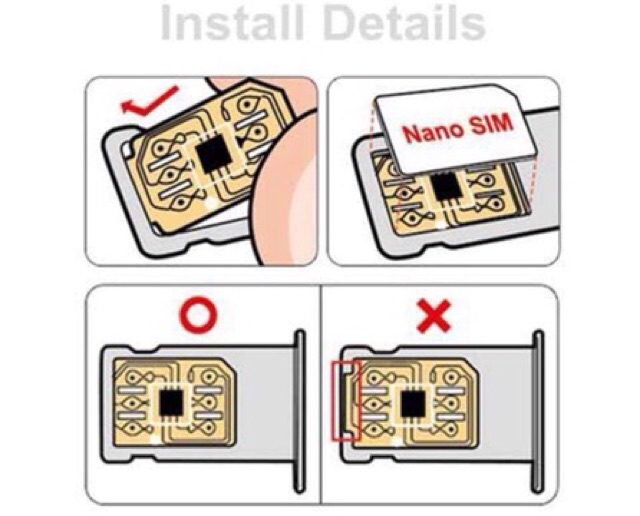 Install Details

Nano SIM