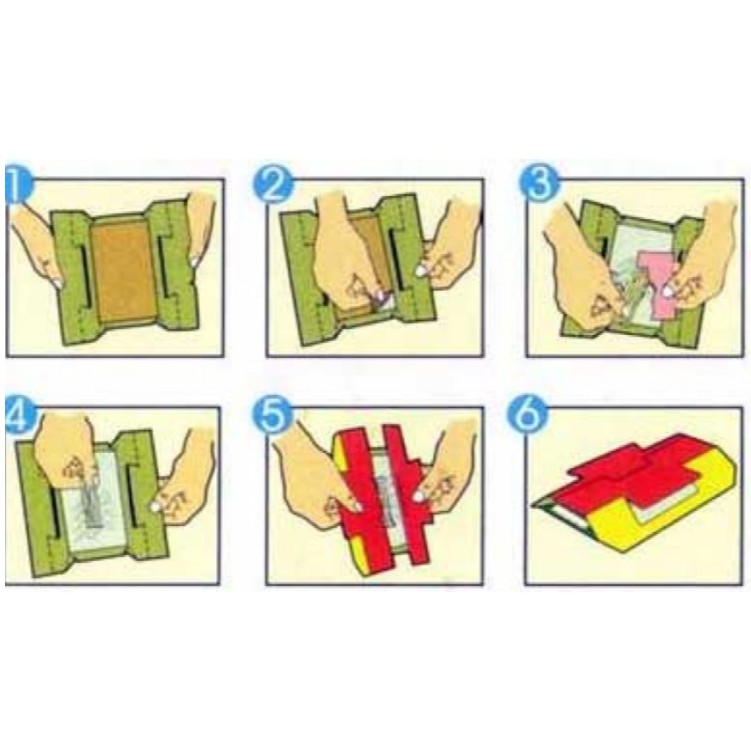 1
2
3
4
5
6