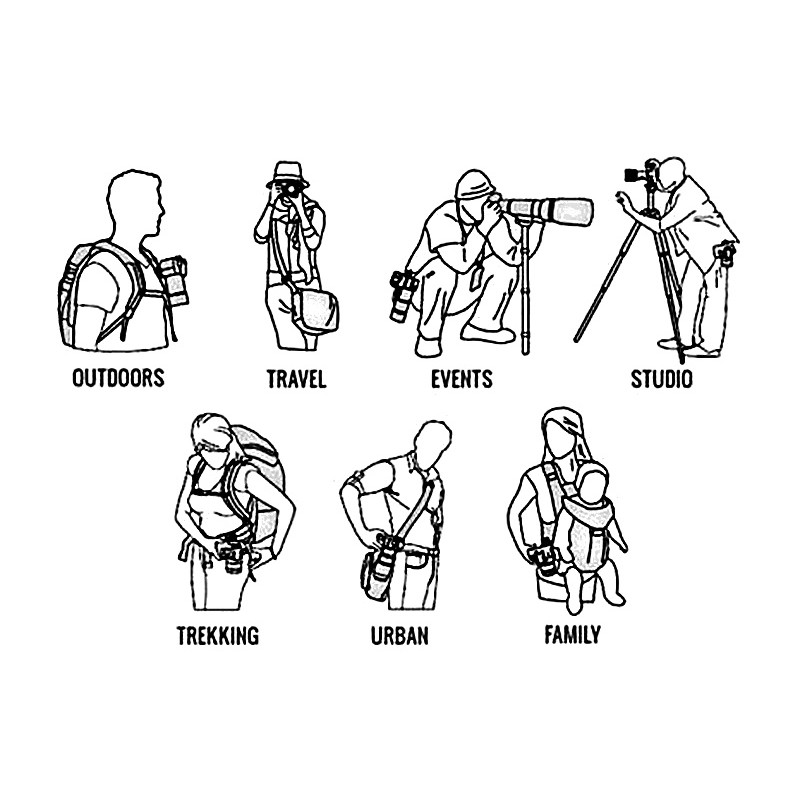 OUTDOORS TRAVEL EVENTS STUDIO

TREKKING URBAN FAMILY