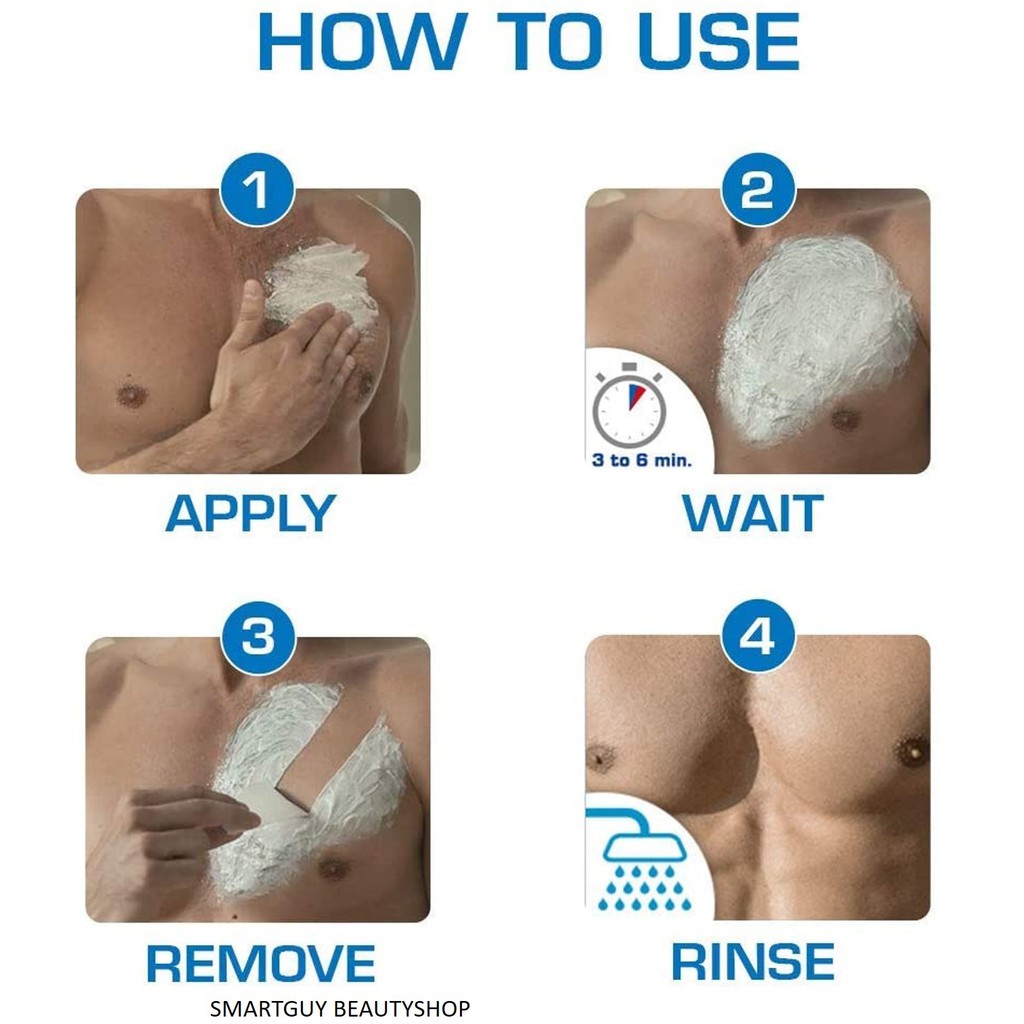 HOW TO USE

1
APPLY

2
3 to 6 min.
WAIT

3
REMOVE

4
RINSE

SMARTGUY BEAUTYSHOP