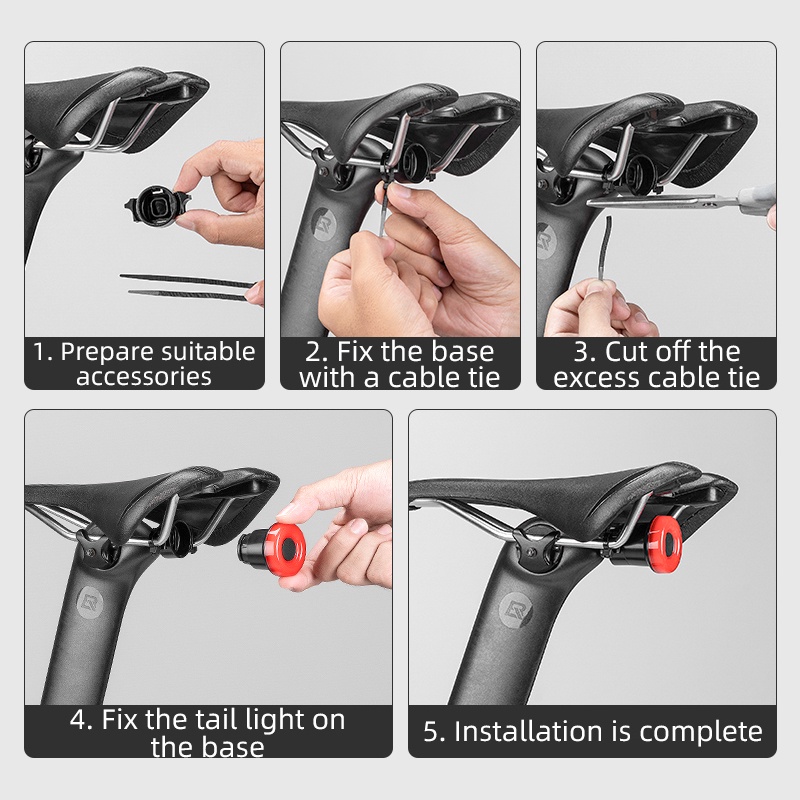 1. Prepare suitable accessories

2. Fix the base with a cable tie

3. Cut off the excess cable tie

4. Fix the tail light on the base

5. Installation is complete