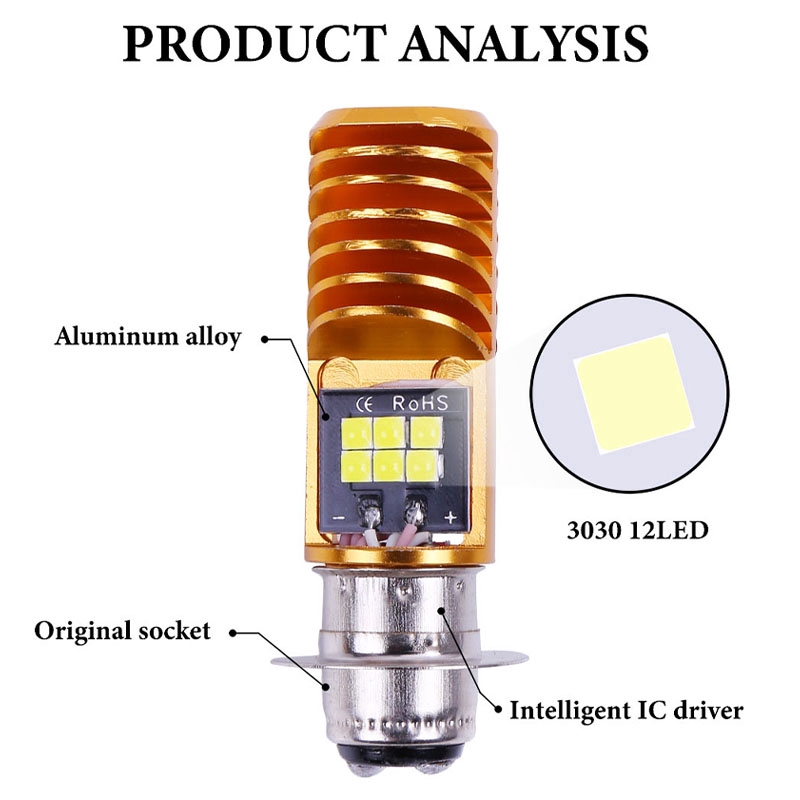 PRODUCT ANALYSIS

Aluminum alloy

CE RoHS

- +

3030 12LED

Original socket

Intelligent IC driver