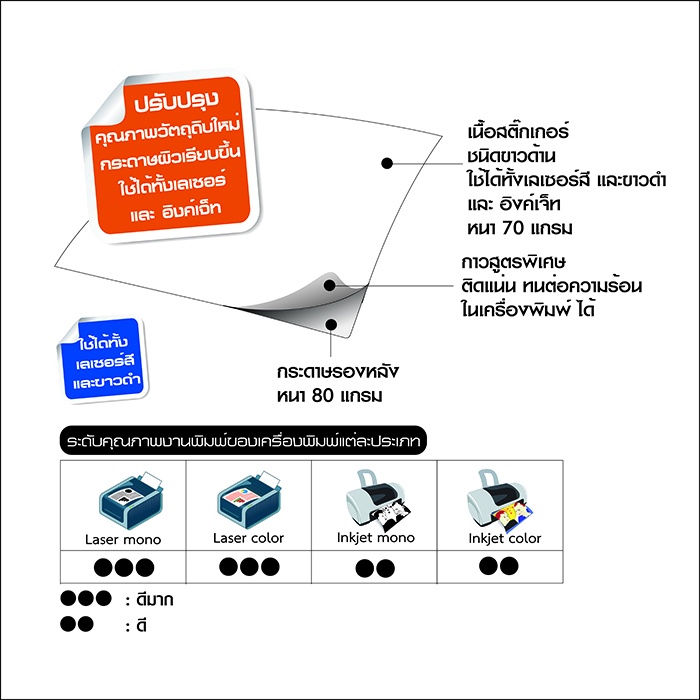 ปรับปรุง
คุณภาพวัตถุดิบใหม่
กระดาษผิวเรียบขึ้น
ใช้ได้ทั้งเลเซอร์
และ อิงค์เจ็ท

เนื้อสติ๊กเกอร์
ชนิดขาวด้าน
ใช้ได้ทั้งเลเซอร์สี และขาวดำ
และ อิงค์เจ็ท
หนา 70 แกรม

กาวสูตรพิเศษ
ติดแน่น ทนต่อความร้อน
ในเครื่องพิมพ์ ได้

ใช้ได้ทั้ง
เลเซอร์สี
และขาวดำ

กระดาษรองหลัง
หนา 80 แกรม

ระดับคุณภาพงานพิมพ์ของเครื่องพิมพ์แต่ละประเภท

| Laser mono | Laser color | Inkjet mono | Inkjet color |
|---|---|---|---|
| ●●● | ●●● | ●● | ●● |

●●● : ดีมาก
●● : ดี