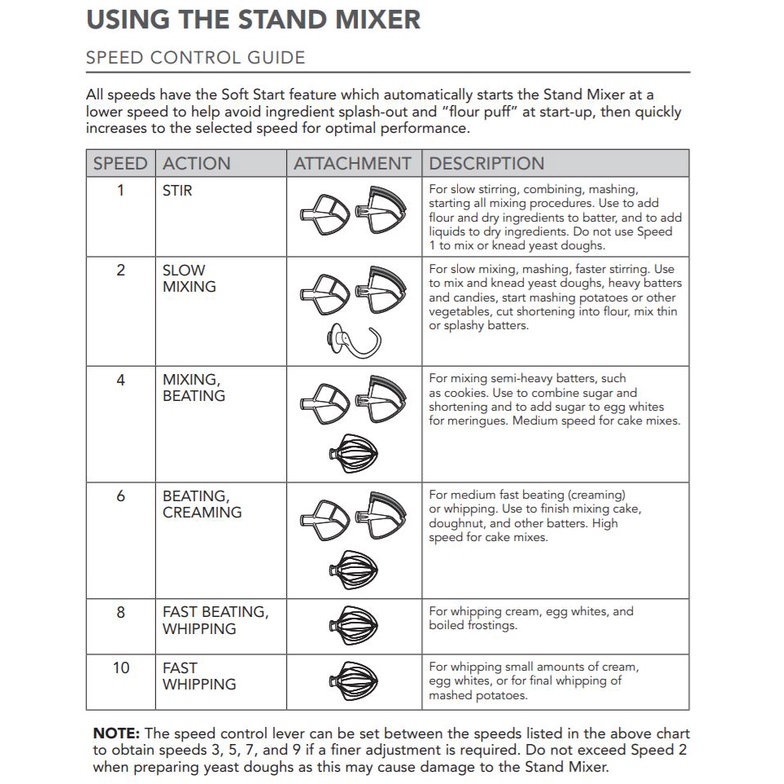 USING THE STAND MIXER

SPEED CONTROL GUIDE

All speeds have the Soft Start feature which automatically starts the Stand Mixer at a lower speed to help avoid ingredient splash-out and "flour puff" at start-up, then quickly increases to the selected speed for optimal performance.

| SPEED | ACTION | ATTACHMENT | DESCRIPTION |
|---|---|---|---|
| 1 | STIR | | For slow stirring, combining, mashing, starting all mixing procedures. Use to add flour and dry ingredients to batter, and to add liquids to dry ingredients. Do not use Speed 1 to mix or knead yeast doughs. |
| 2 | SLOW MIXING | | For slow mixing, mashing, faster stirring. Use to mix and knead yeast doughs, heavy batters and candies, start mashing potatoes or other vegetables, cut shortening into flour, mix thin or splashy batters. |
| 4 | MIXING, BEATING | | For mixing semi-heavy batters, such as cookies. Use to combine sugar and shortening and to add sugar to egg whites for meringues. Medium speed for cake mixes. |
| 6 | BEATING, CREAMING | | For medium fast beating (creaming) or whipping. Use to finish mixing cake, doughnut, and other batters. High speed for cake mixes. |
| 8 | FAST BEATING, WHIPPING | | For whipping cream, egg whites, and boiled frostings. |
| 10 | FAST WHIPPING | | For whipping small amounts of cream, egg whites, or for final whipping of mashed potatoes. |

NOTE: The speed control lever can be set between the speeds listed in the above chart to obtain speeds 3, 5, 7, and 9 if a finer adjustment is required. Do not exceed Speed 2 when preparing yeast doughs as this may cause damage to the Stand Mixer.