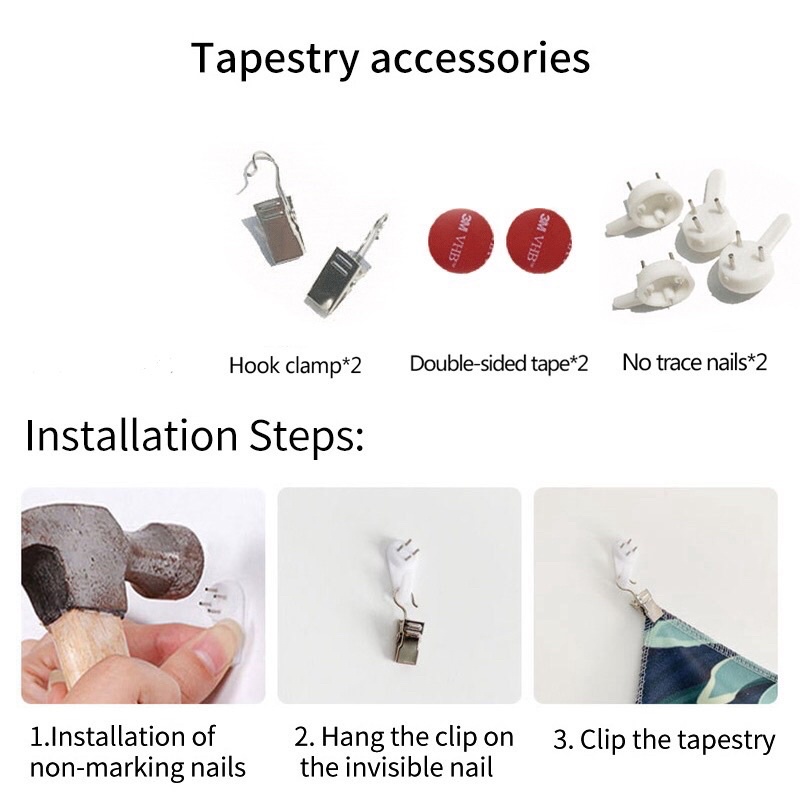 Tapestry accessories

3M VHB

3M VHB

Hook clamp*2

Double-sided tape*2

No trace nails*2

Installation Steps:

1.Installation of non-marking nails

2. Hang the clip on the invisible nail

3. Clip the tapestry