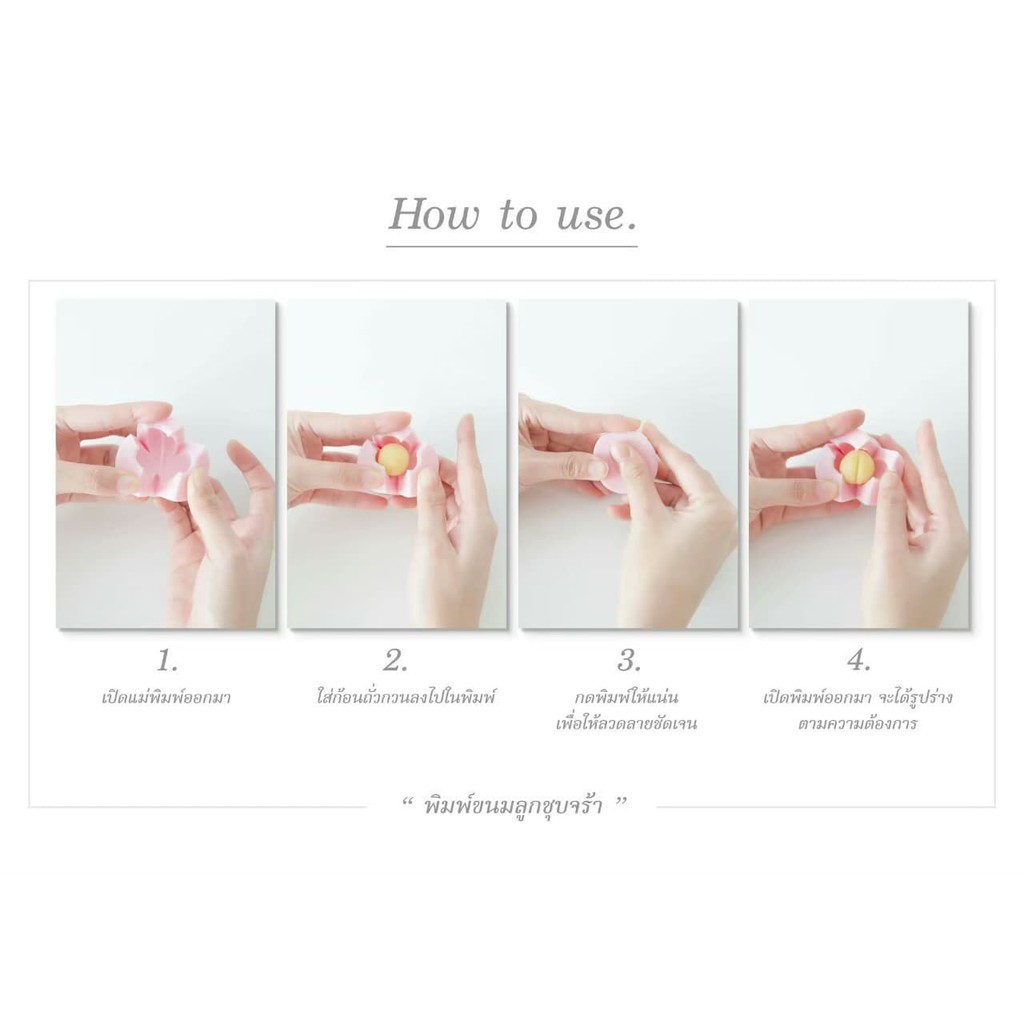 How to use.

1.
เปิดแม่พิมพ์ออกมา

2.
ใส่ก้อนถั่วกวนลงไปในพิมพ์

3.
กดพิมพ์ให้แน่น
เพื่อให้ลวดลายชัดเจน

4.
เปิดพิมพ์ออกมา จะได้รูปร่าง
ตามความต้องการ

" พิมพ์ขนมลูกชุบจร้า "