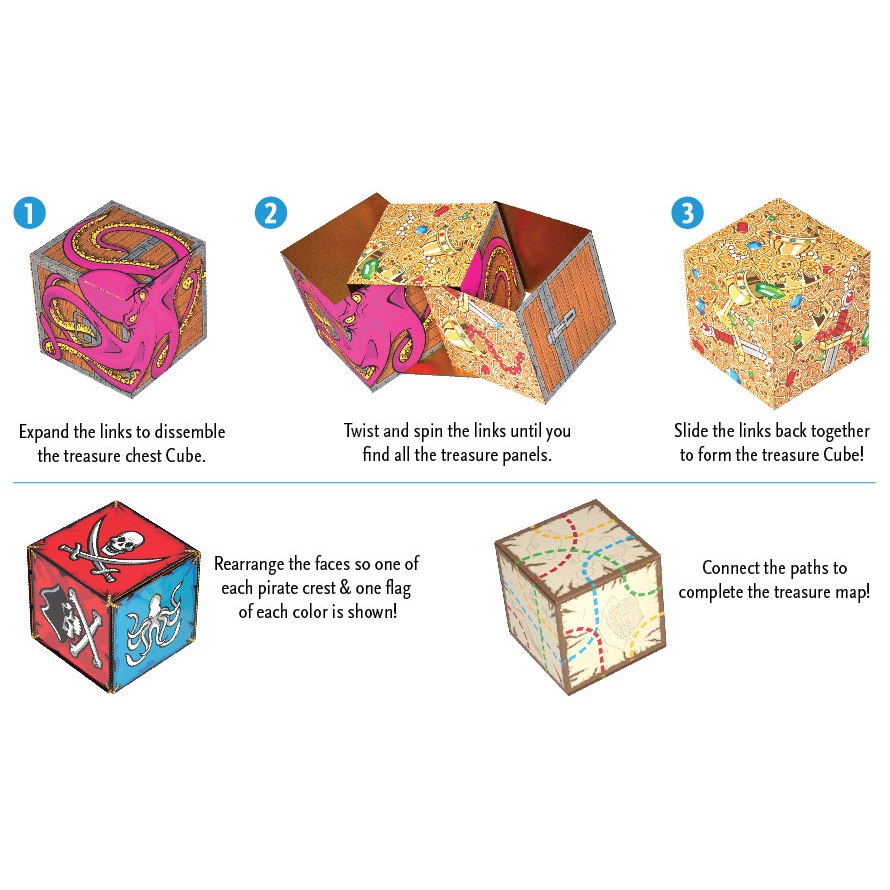 1

Expand the links to dissemble the treasure chest Cube.

2

Twist and spin the links until you find all the treasure panels.

3

Slide the links back together to form the treasure Cube!

Rearrange the faces so one of each pirate crest & one flag of each color is shown!

Connect the paths to complete the treasure map!