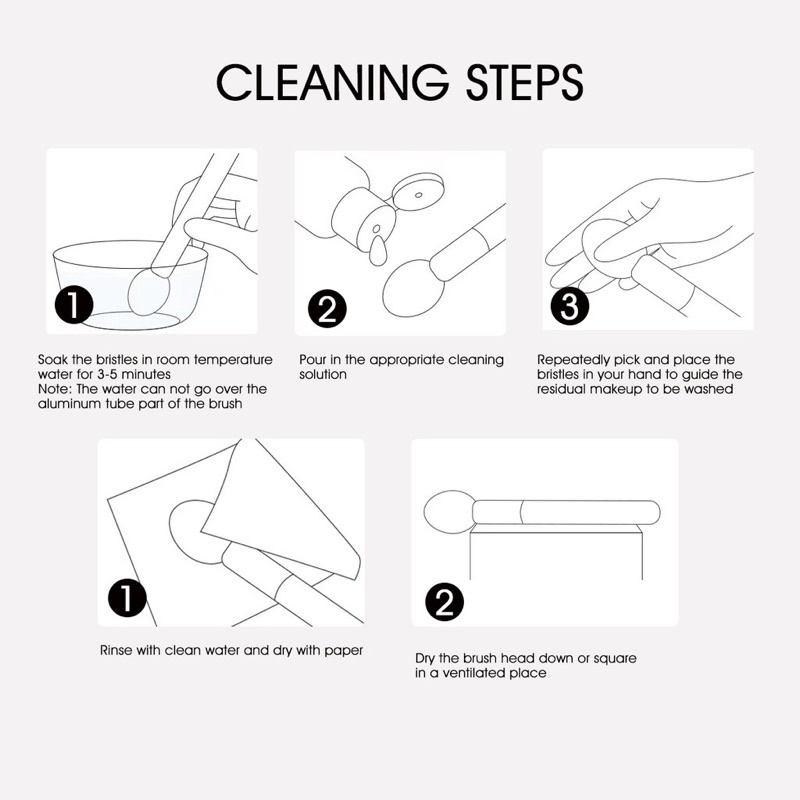 CLEANING STEPS

1

Soak the bristles in room temperature water for 3-5 minutes
Note: The water can not go over the aluminum tube part of the brush

2

Pour in the appropriate cleaning solution

3

Repeatedly pick and place the bristles in your hand to guide the residual makeup to be washed

1

Rinse with clean water and dry with paper

2

Dry the brush head down or square in a ventilated place