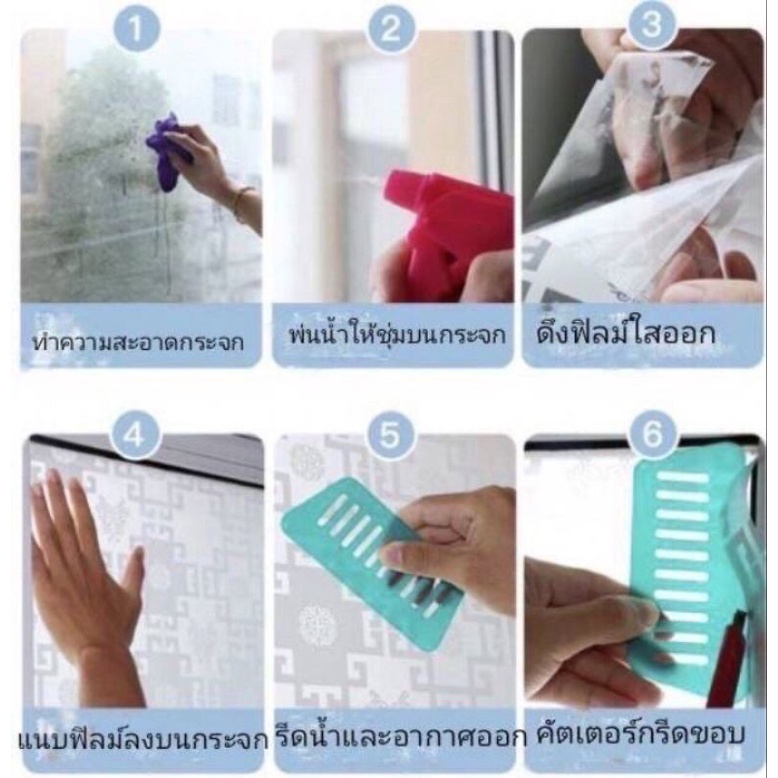 1
ทำความสะอาดกระจก

2
พ่นน้ำให้ชุ่มบนกระจก

3
ดึงฟิลม์ใสออก

4
แนบฟิลม์ลงบนกระจก

5
รีดน้ำและอากาศออก

6
คัตเตอร์กรีดขอบ