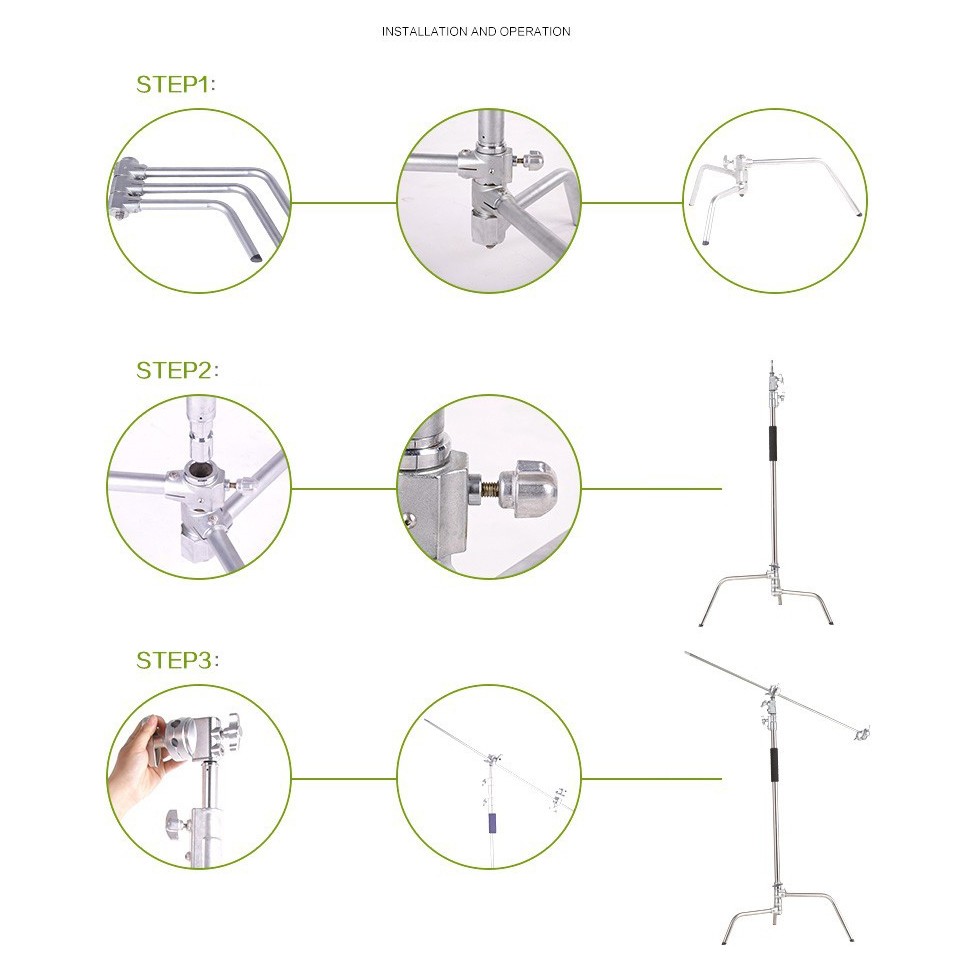 INSTALLATION AND OPERATION

STEP1:

STEP2:

STEP3: