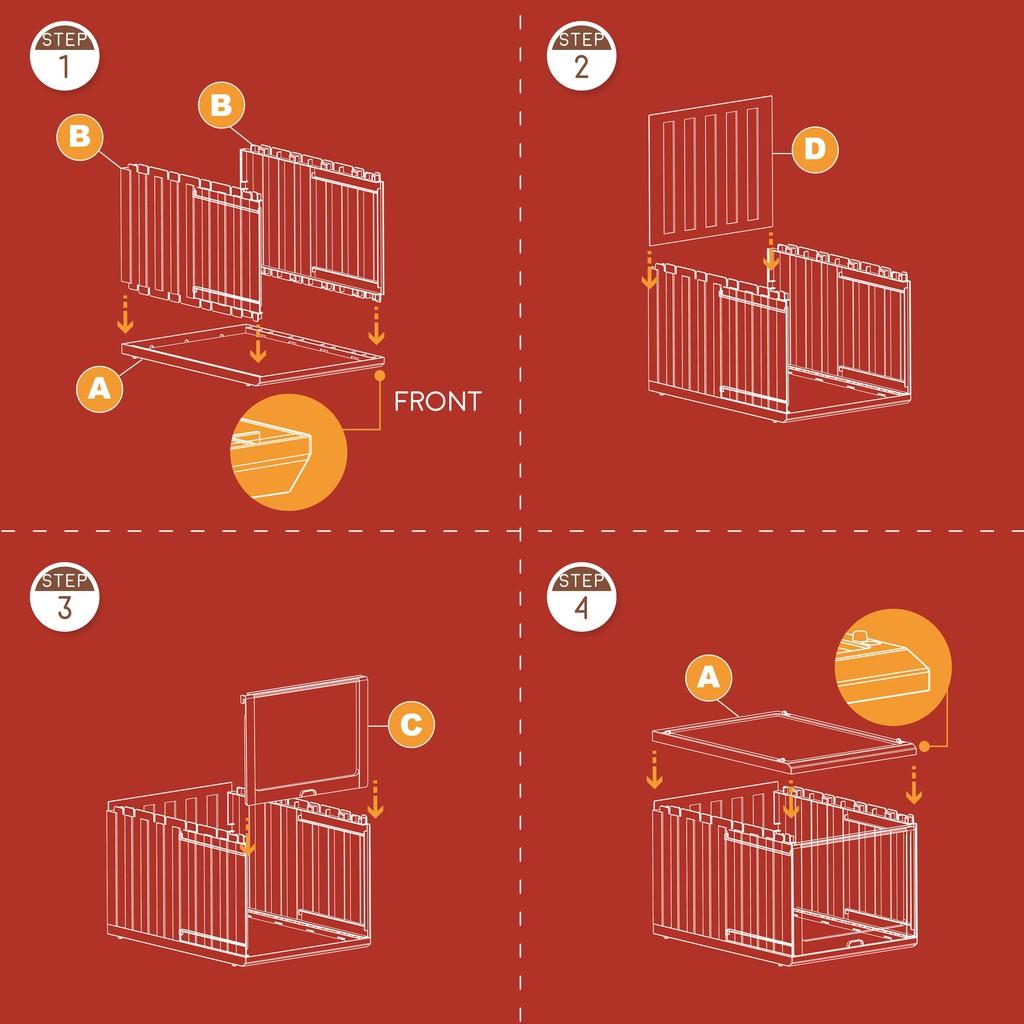 STEP
1

B

B

A

FRONT

STEP
2

D

STEP
3

C

STEP
4

A