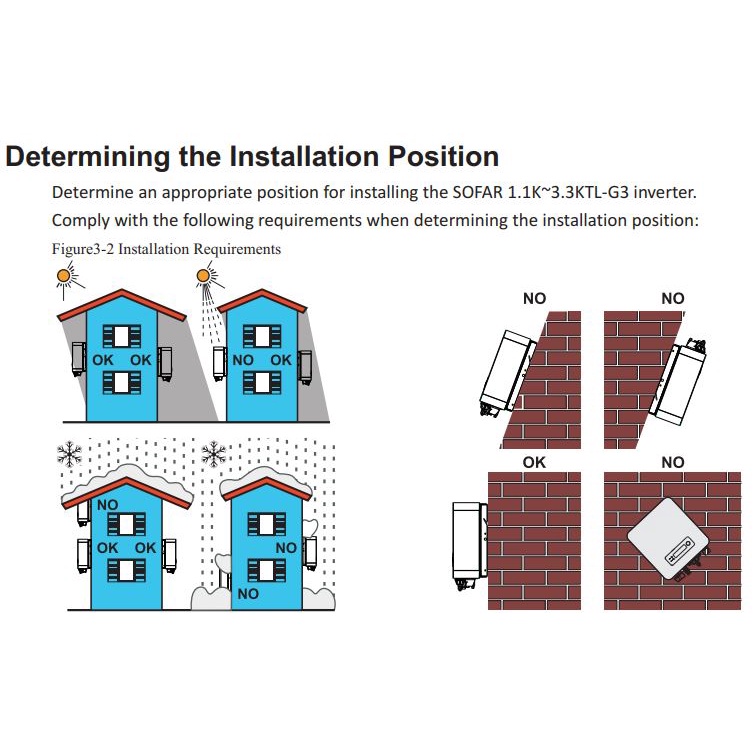 Determining the Installation Position

Determine an appropriate position for installing the SOFAR 1.1K~3.3KTL-G3 inverter.

Comply with the following requirements when determining the installation position:

Figure3-2 Installation Requirements

OK OK

NO OK

NO

OK OK

NO

NO

NO NO

OK NO