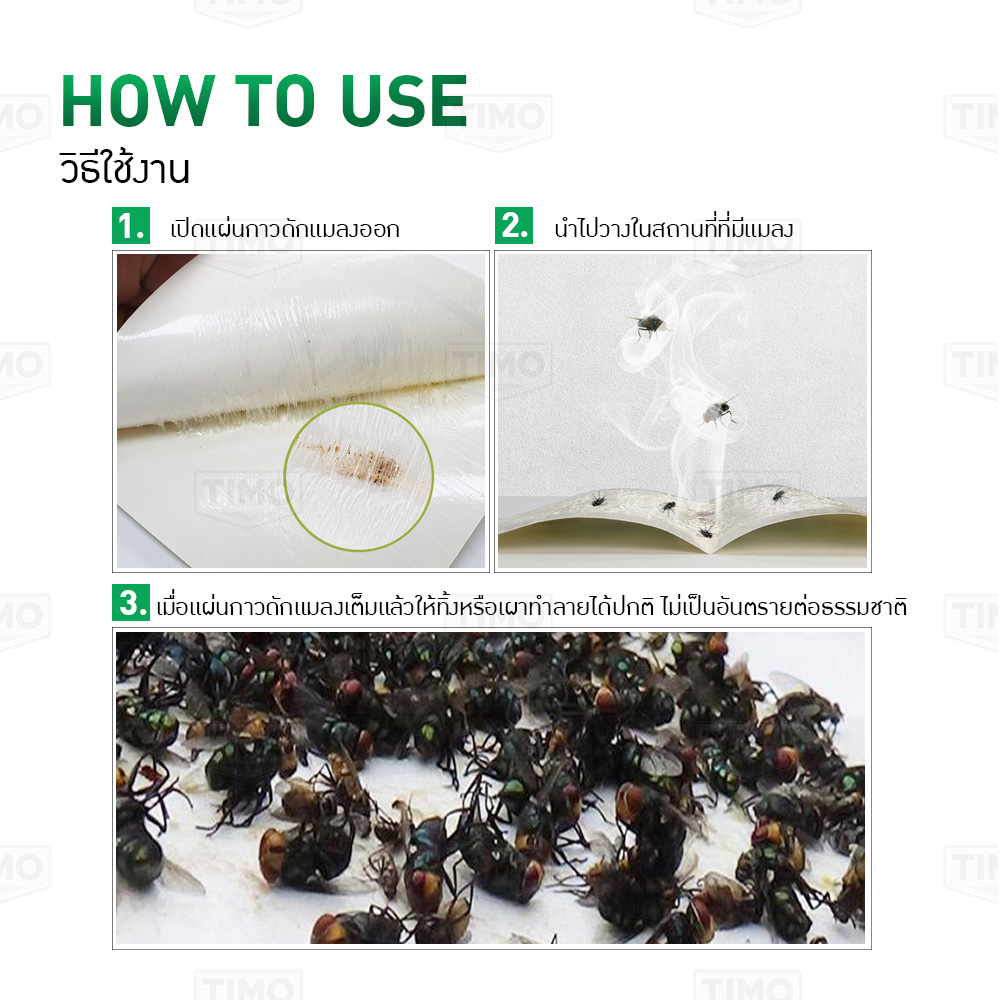 HOW TO USE
วิธีใช้งาน

1. เปิดแผ่นกาวดักแมลงออก

2. นำไปวางในสถานที่ที่มีแมลง

3. เมื่อแผ่นกาวดักแมลงเต็มแล้วให้ทิ้งหรือเผาทำลายได้ปกติ ไม่เป็นอันตรายต่อธรรมชาติ

TIMO