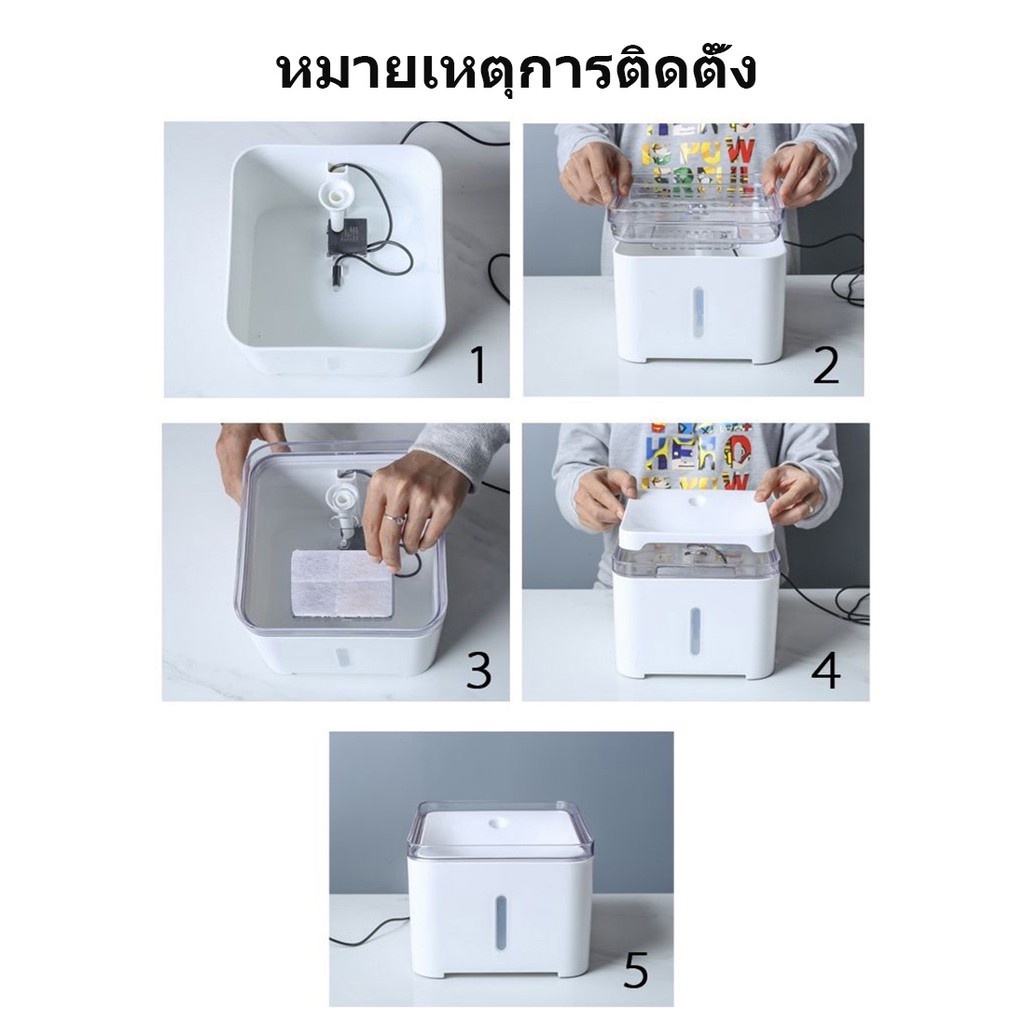 หมายเหตุการติดตั้ง

1

2

3

4

5