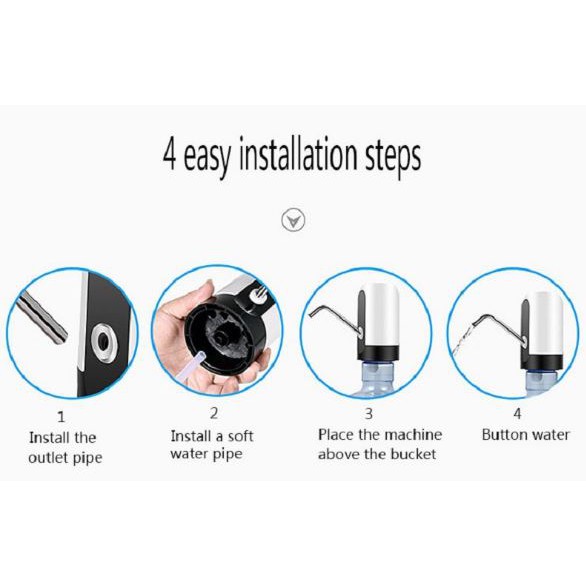 4 easy installation steps

1
Install the outlet pipe

2
Install a soft water pipe

3
Place the machine above the bucket

4
Button water