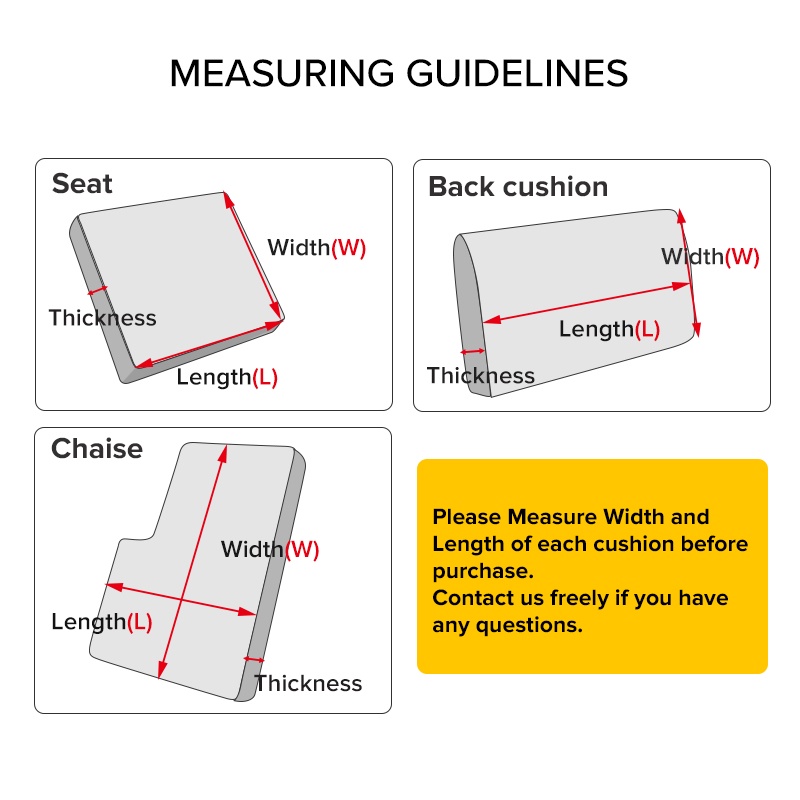 MEASURING GUIDELINES

Seat

Width(W)

Thickness

Length(L)

Back cushion

Width(W)

Length(L)

Thickness

Chaise

Width(W)

Length(L)

Thickness

Please Measure Width and Length of each cushion before purchase.
Contact us freely if you have any questions.