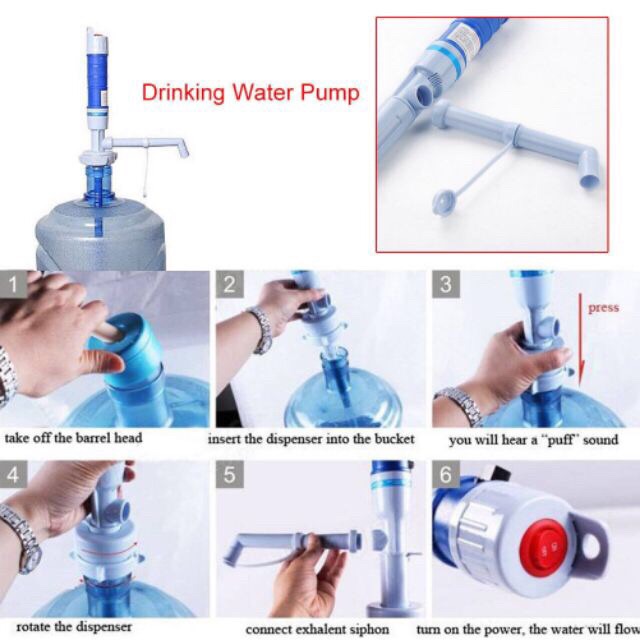 Drinking Water Pump

1

take off the barrel head

2

insert the dispenser into the bucket

3

press

you will hear a "puff" sound

4

rotate the dispenser

5

connect exhalent siphon

6

turn on the power, the water will flow