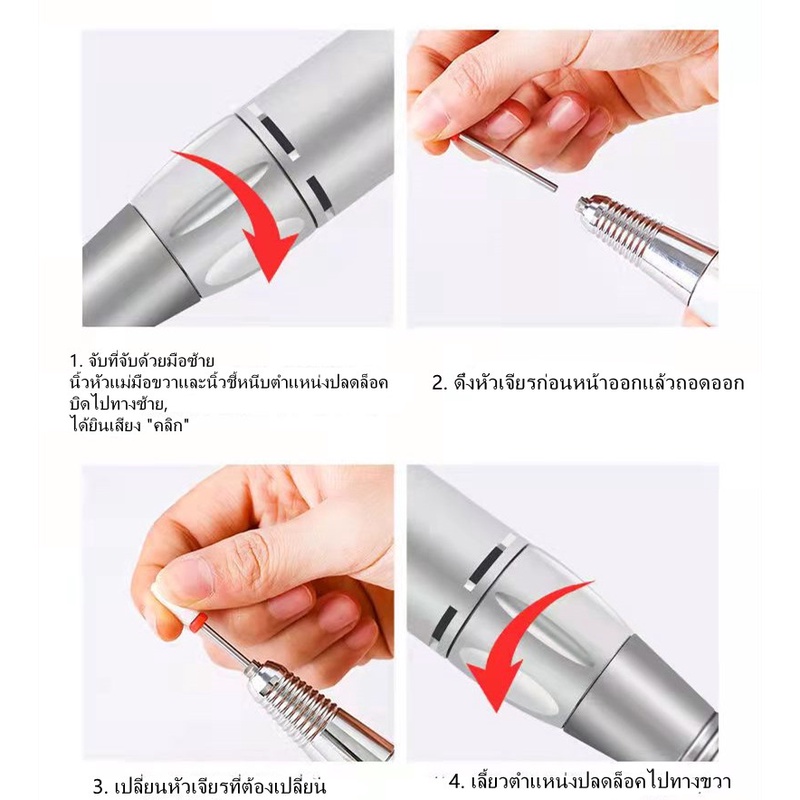 1. จับที่จับด้วยมือซ้าย
นิ้วหัวแม่มือขวาและนิ้วชี้หนีบตำแหน่งปลดล็อค
บิดไปทางซ้าย,
ได้ยินเสียง "คลิก"

2. ดึงหัวเจียรก่อนหน้าออกแล้วถอดออก

3. เปลี่ยนหัวเจียรที่ต้องเปลี่ยน

4. เลี้ยวตำแหน่งปลดล็อคไปทางขวา