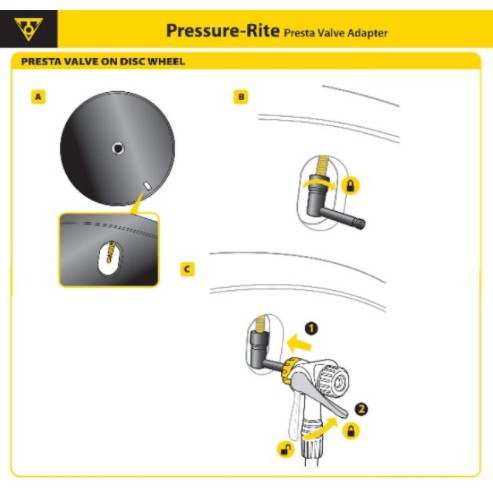 Pressure-Rite Presta Valve Adapter

PRESTA VALVE ON DISC WHEEL

A

B

C

1

2