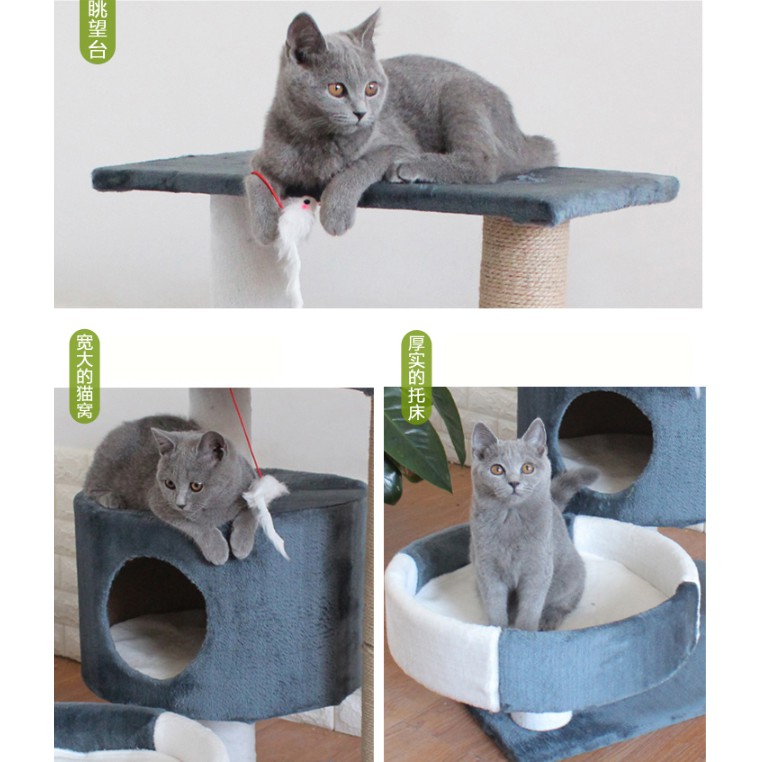 眺望台

宽大的猫窝

厚实的托床