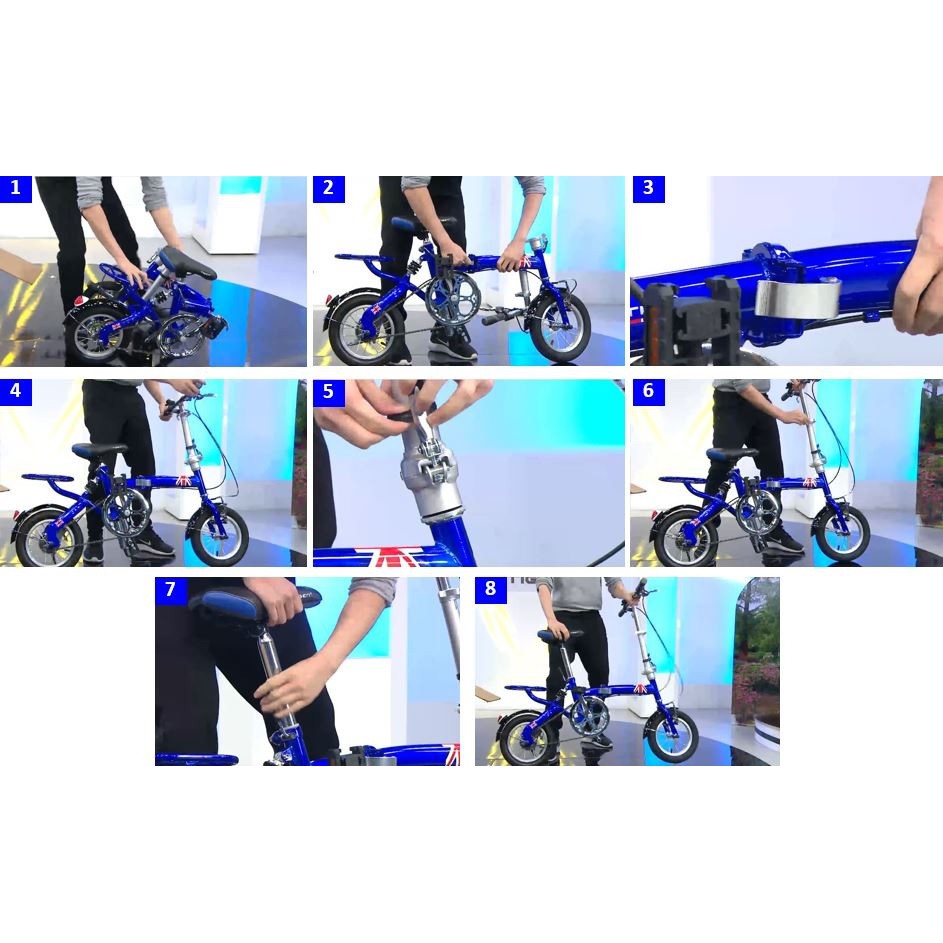 1

2

3

4

5

6

7

8