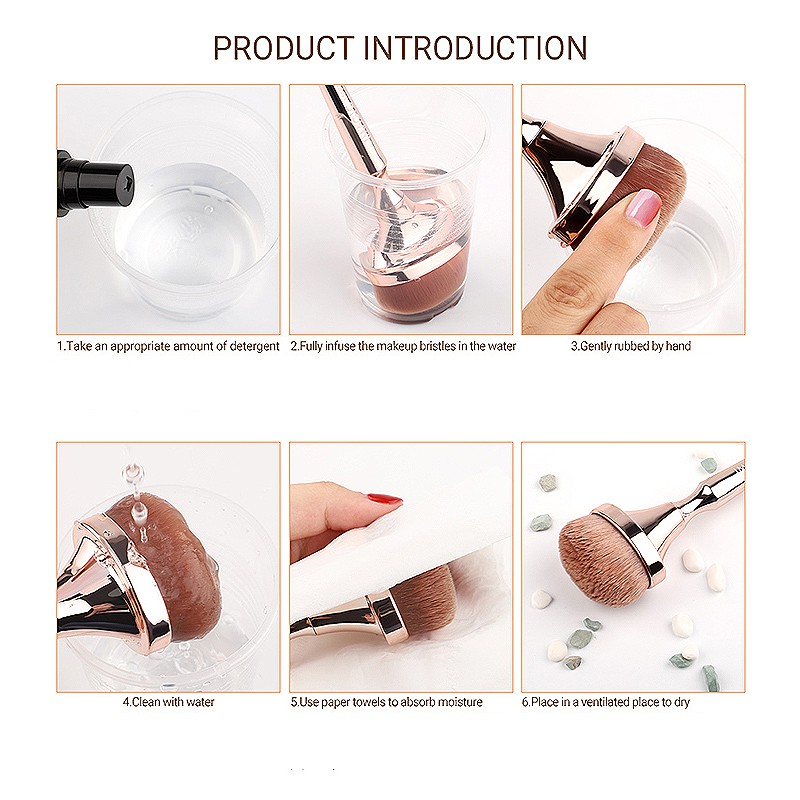 PRODUCT INTRODUCTION

1.Take an appropriate amount of detergent

2.Fully infuse the makeup bristles in the water

3.Gently rubbed by hand

4.Clean with water

5.Use paper towels to absorb moisture

6.Place in a ventilated place to dry