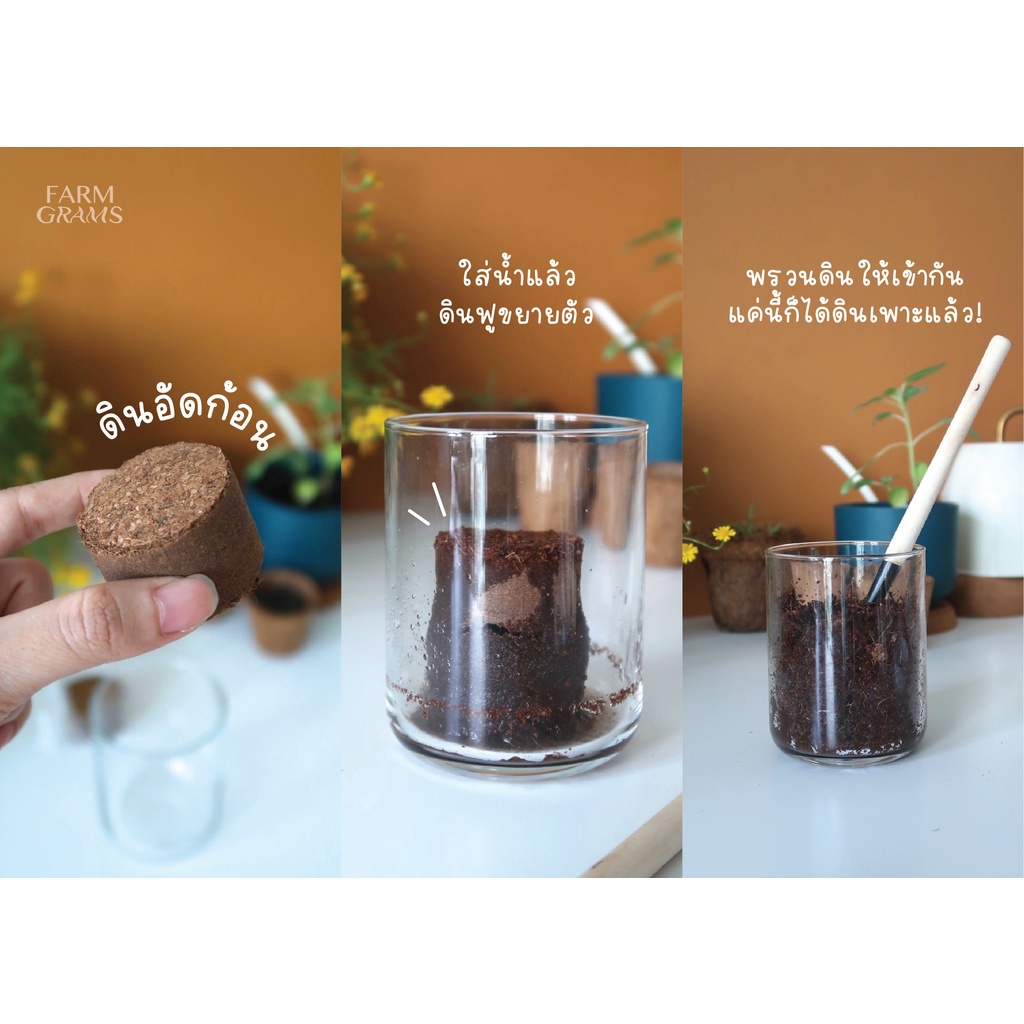 FARM GRAMS

ดินอัดก้อน

ใส่น้ำแล้ว
ดินฟูขยายตัว

พรวนดินให้เข้ากัน
แค่นี้ก็ได้ดินเพาะแล้ว!