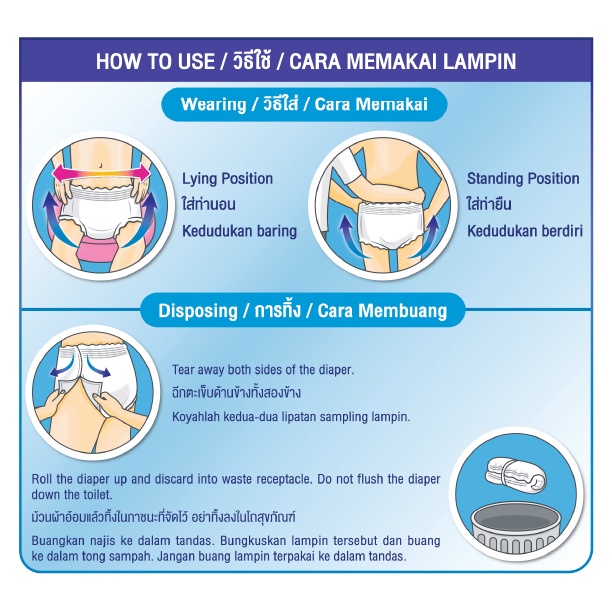 HOW TO USE / วิธีใช้ / CARA MEMAKAI LAMPIN

Wearing / วิธีใส่ / Cara Memakai

Lying Position
ใส่ท่านอน
Kedudukan baring

Standing Position
ใส่ท่ายืน
Kedudukan berdiri

Disposing / การทิ้ง / Cara Membuang

Tear away both sides of the diaper.
ฉีกตะเข็บด้านข้างทั้งสองข้าง
Koyahlah kedua-dua lipatan sampling lampin.

Roll the diaper up and discard into waste receptacle. Do not flush the diaper down the toilet.

ม้วนผ้าอ้อมแล้วทิ้งในภาชนะที่จัดไว้ อย่าทิ้งลงในโถสุขภัณฑ์

Buangkan najis ke dalam tandas. Bungkuskan lampin tersebut dan buang ke dalam tong sampah. Jangan buang lampin terpakai ke dalam tandas.