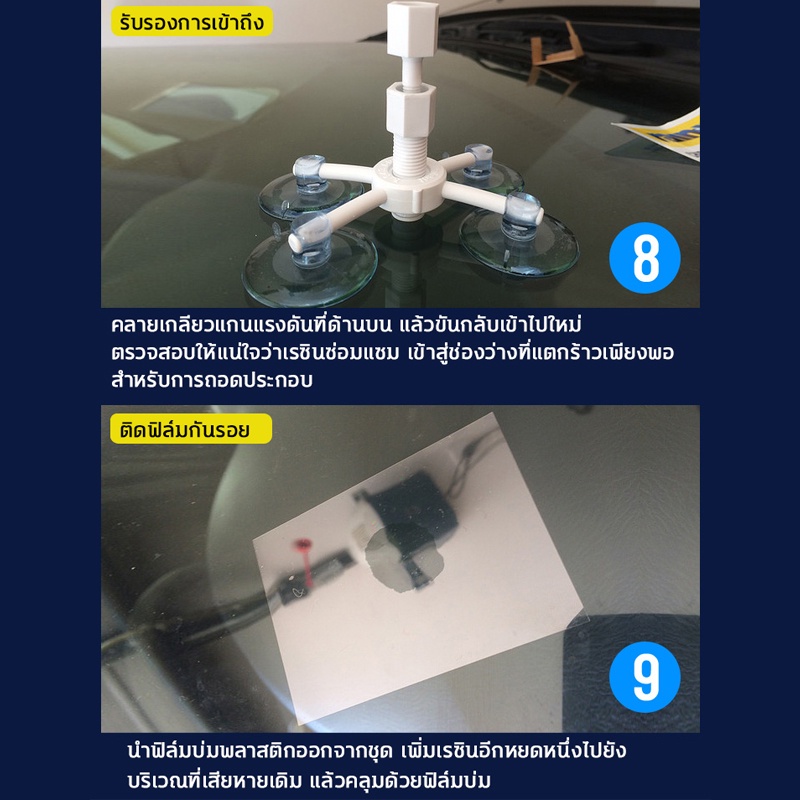 รับรองการเข้าถึง

8

คลายเกลียวแกนแรงดันที่ด้านบน แล้วขันกลับเข้าไปใหม่ ตรวจสอบให้แน่ใจว่าเรซินซ่อมแซม เข้าสู่ช่องว่างที่แตกร้าวเพียงพอ สำหรับการถอดประกอบ

ติดฟิล์มกันรอย

9

นำฟิล์มบ่มพลาสติกออกจากชุด เพิ่มเรซินอีกหยดหนึ่งไปยัง บริเวณที่เสียหายเดิม แล้วคลุมด้วยฟิล์มบ่ม