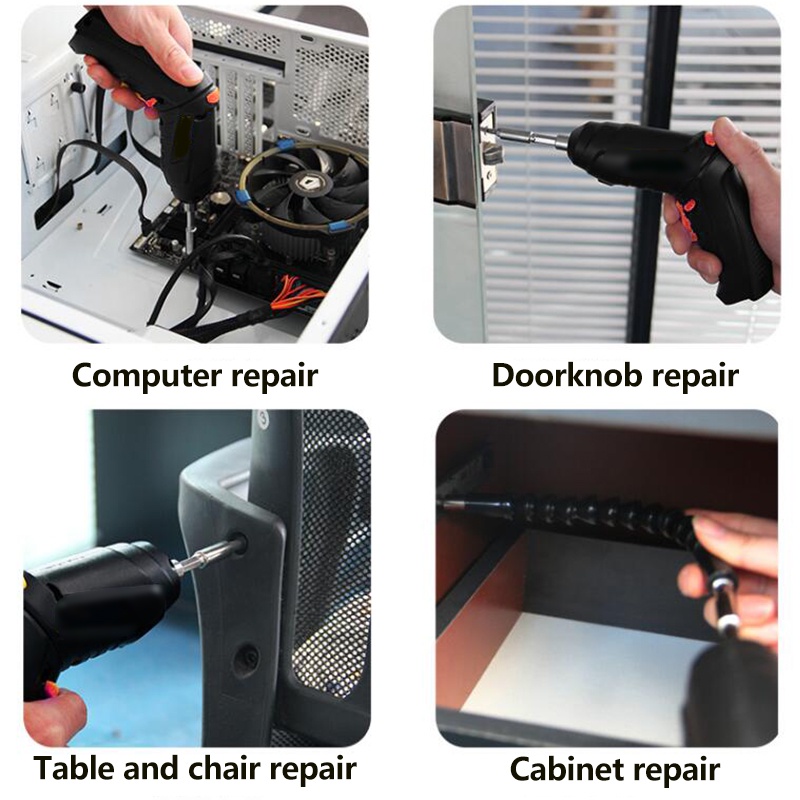 Computer repair

Doorknob repair

Table and chair repair

Cabinet repair