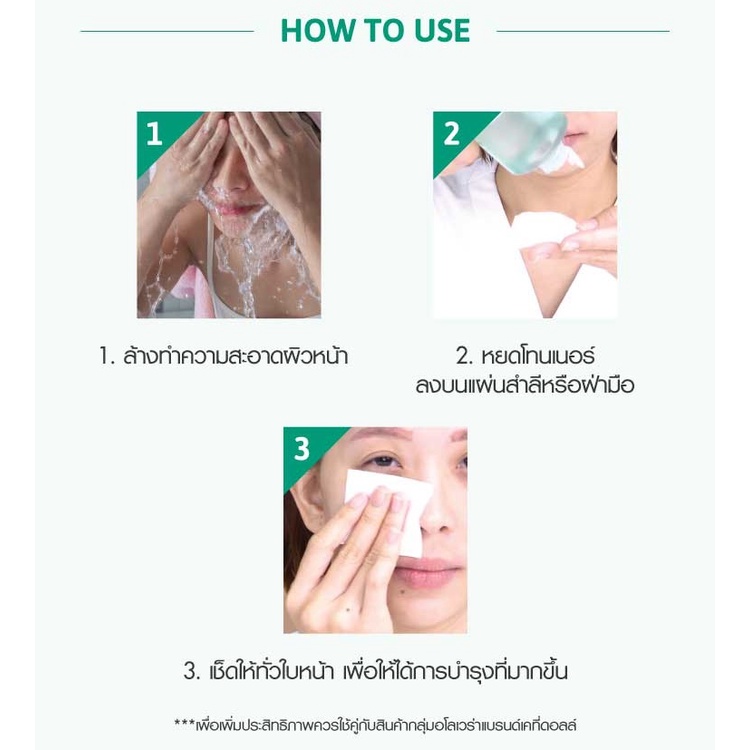 HOW TO USE

1

2

1. ล้างทำความสะอาดผิวหน้า

2. หยดโทนเนอร์ ลงบนแผ่นสำลีหรือฝ่ามือ

3

3. เช็ดให้ทั่วใบหน้า เพื่อให้ได้การบำรุงที่มากขึ้น

***เพื่อเพิ่มประสิทธิภาพควรใช้คู่กับสินค้ากลุ่มอโลเวร่าแบรนด์เคที่ดอลล์