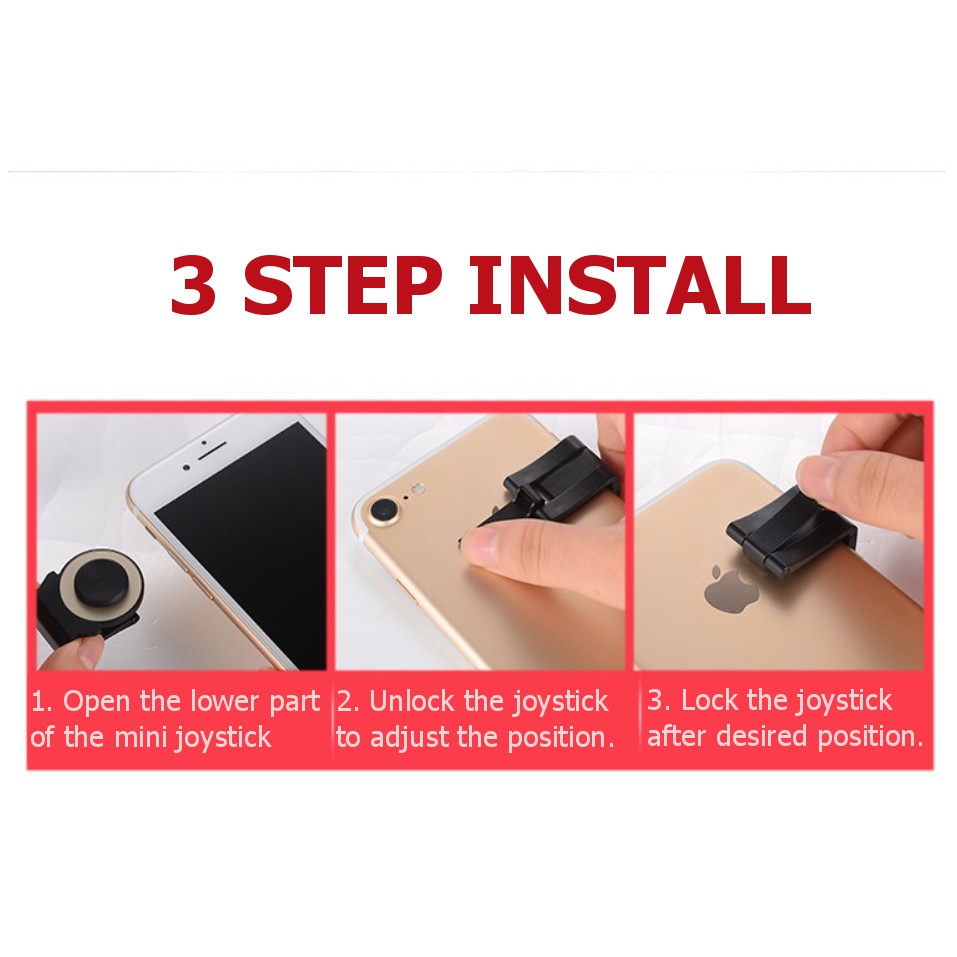 3 STEP INSTALL

1. Open the lower part of the mini joystick

2. Unlock the joystick to adjust the position.

3. Lock the joystick after desired position.