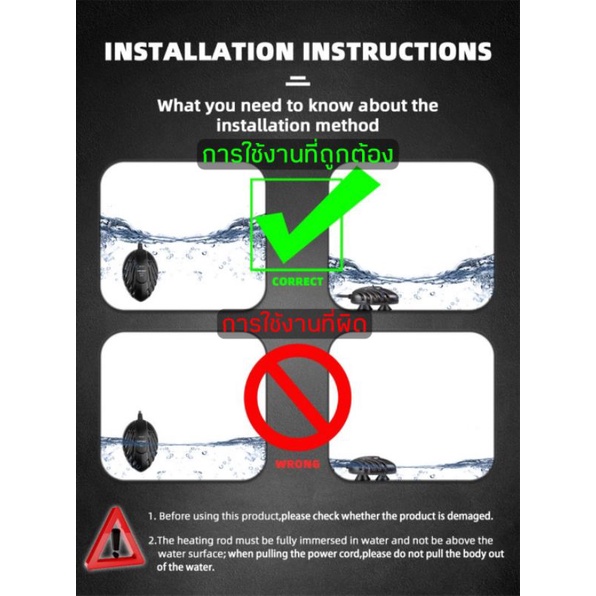 INSTALLATION INSTRUCTIONS

What you need to know about the installation method

การใช้งานที่ถูกต้อง

CORRECT

การใช้งานที่ผิด

WRONG

1. Before using this product,please check whether the product is demaged.

2.The heating rod must be fully immersed in water and not be above the water surface; when pulling the power cord,please do not pull the body out of the water.