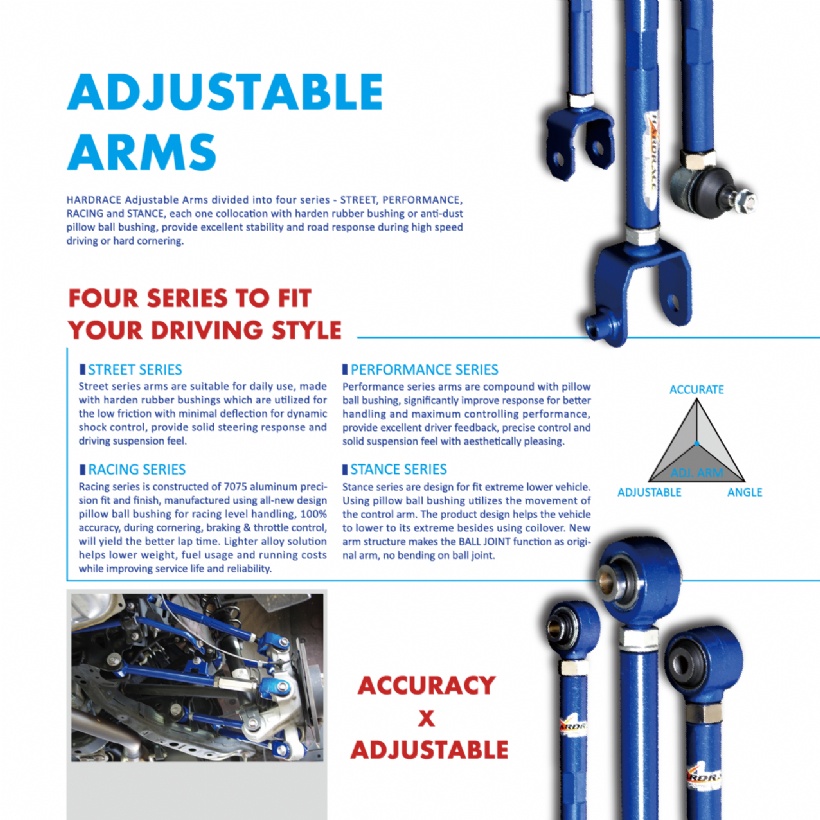 ADJUSTABLE ARMS

HARDRACE Adjustable Arms divided into four series - STREET, PERFORMANCE, RACING and STANCE, each one collocation with harden rubber bushing or anti-dust pillow ball bushing, provide excellent stability and road response during high speed driving or hard cornering.

FOUR SERIES TO FIT YOUR DRIVING STYLE

STREET SERIES
Street series arms are suitable for daily use, made with harden rubber bushings which are utilized for the low friction with minimal deflection for dynamic shock control, provide solid steering response and driving suspension feel.

RACING SERIES
Racing series is constructed of 7075 aluminum precision fit and finish, manufactured using all-new design pillow ball bushing for racing level handling, 100% accuracy, during cornering, braking & throttle control, will yield the better lap time. Lighter alloy solution helps lower weight, fuel usage and running costs while improving service life and reliability.

PERFORMANCE SERIES
Performance series arms are compound with pillow ball bushing, significantly improve response for better handling and maximum controlling performance, provide excellent driver feedback, precise control and solid suspension feel with aesthetically pleasing.

STANCE SERIES
Stance series are design for fit extreme lower vehicle. Using pillow ball bushing utilizes the movement of the control arm. The product design helps the vehicle to lower to its extreme besides using coilover. New arm structure makes the BALL JOINT function as original arm, no bending on ball joint.

ACCURATE
ADJ. ARM
ADJUSTABLE
ANGLE

ACCURACY
X
ADJUSTABLE