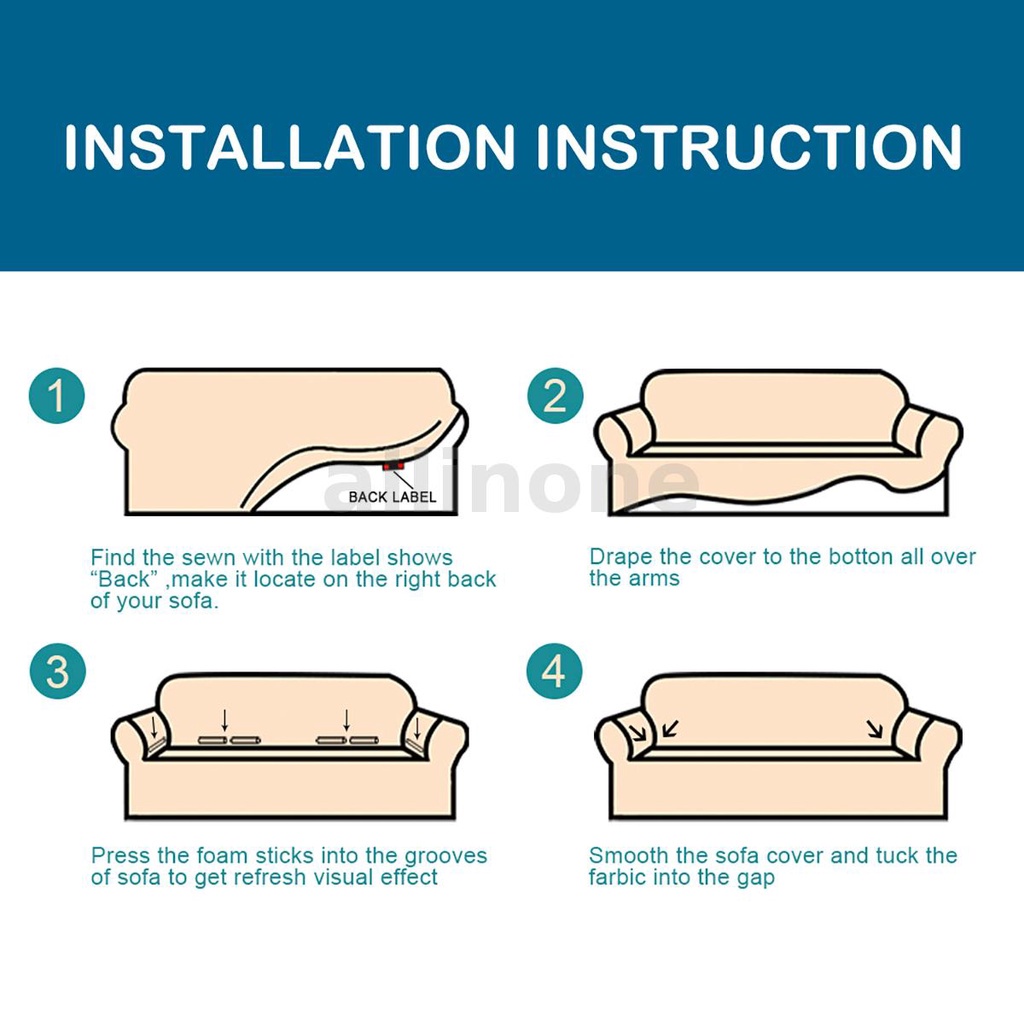 INSTALLATION INSTRUCTION

1

BACK LABEL

allinone

Find the sewn with the label shows "Back" ,make it locate on the right back of your sofa.

2

Drape the cover to the botton all over the arms

3

Press the foam sticks into the grooves of sofa to get refresh visual effect

4

Smooth the sofa cover and tuck the farbic into the gap