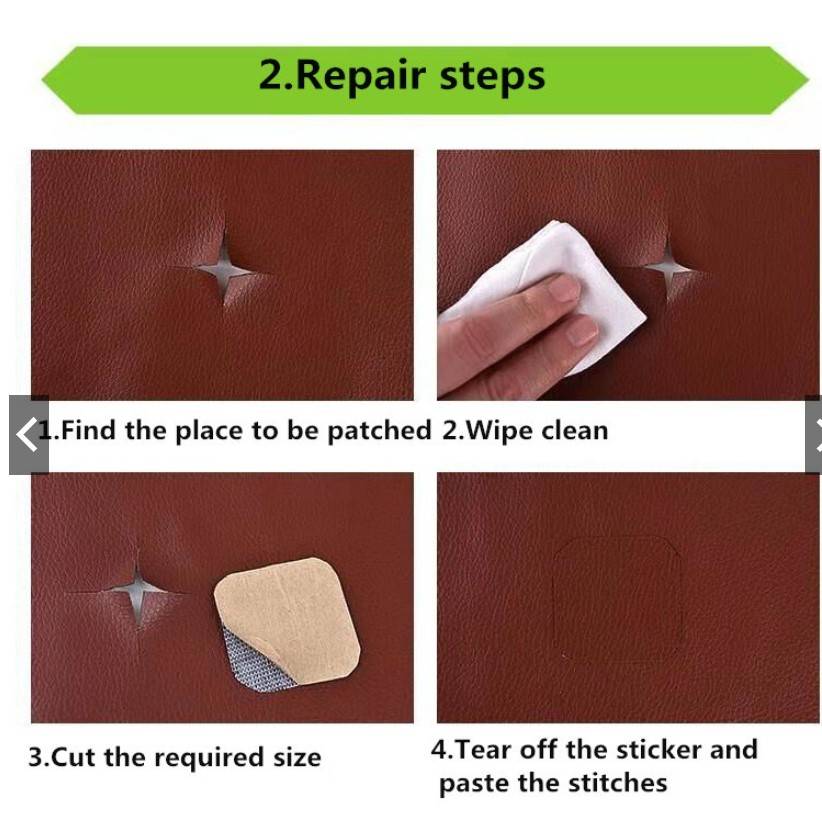 2.Repair steps

1.Find the place to be patched 2.Wipe clean

3.Cut the required size

4.Tear off the sticker and paste the stitches