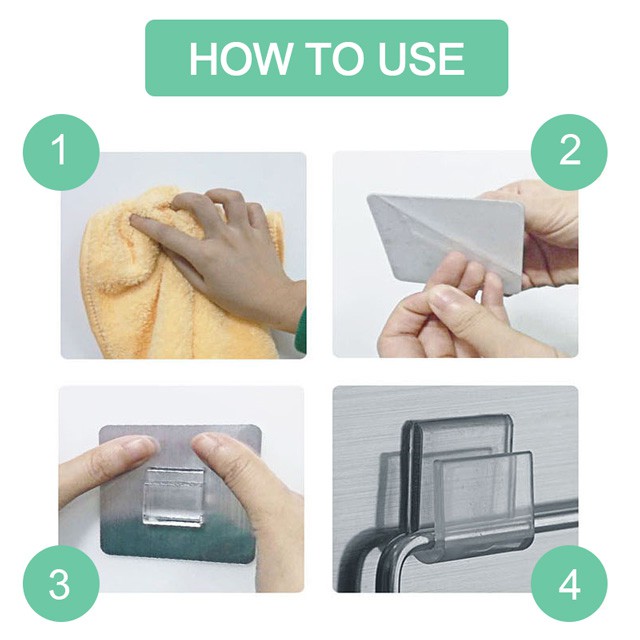 HOW TO USE

1

2

3

4