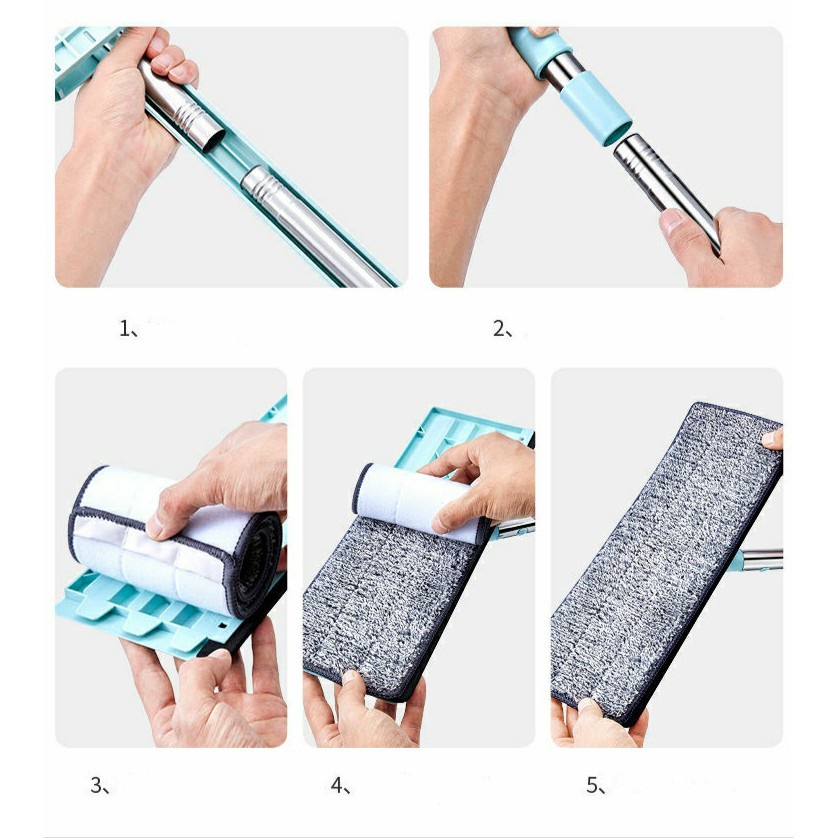 1、

2、

3、

4、

5、