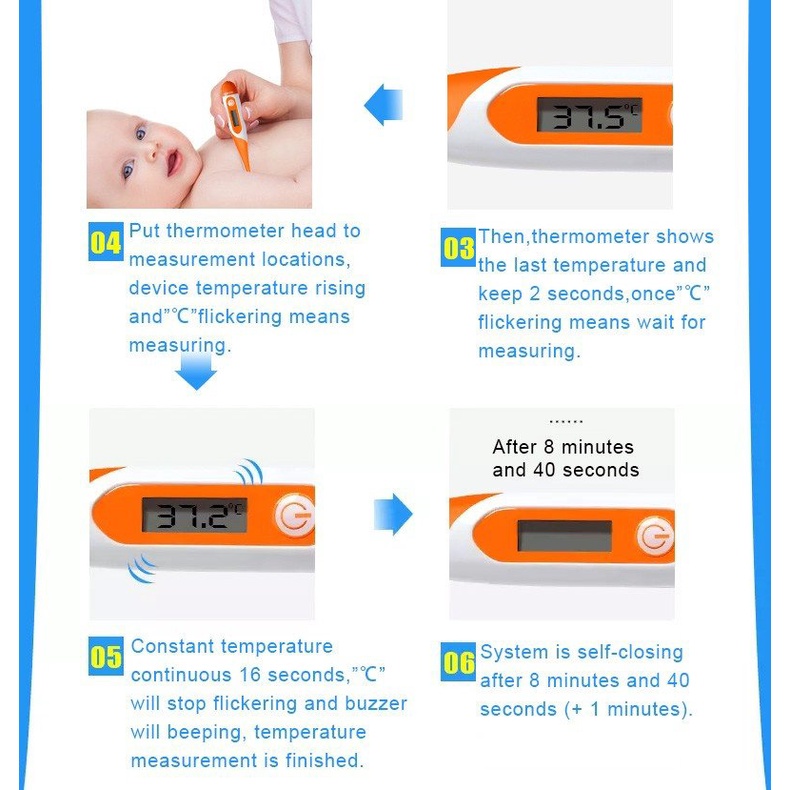 37.5℃

04 Put thermometer head to measurement locations, device temperature rising and"℃"flickering means measuring.

03 Then,thermometer shows the last temperature and keep 2 seconds,once"℃" flickering means wait for measuring.

37.2℃

......
After 8 minutes and 40 seconds

05 Constant temperature continuous 16 seconds,"℃" will stop flickering and buzzer will beeping, temperature measurement is finished.

06 System is self-closing after 8 minutes and 40 seconds (+ 1 minutes).