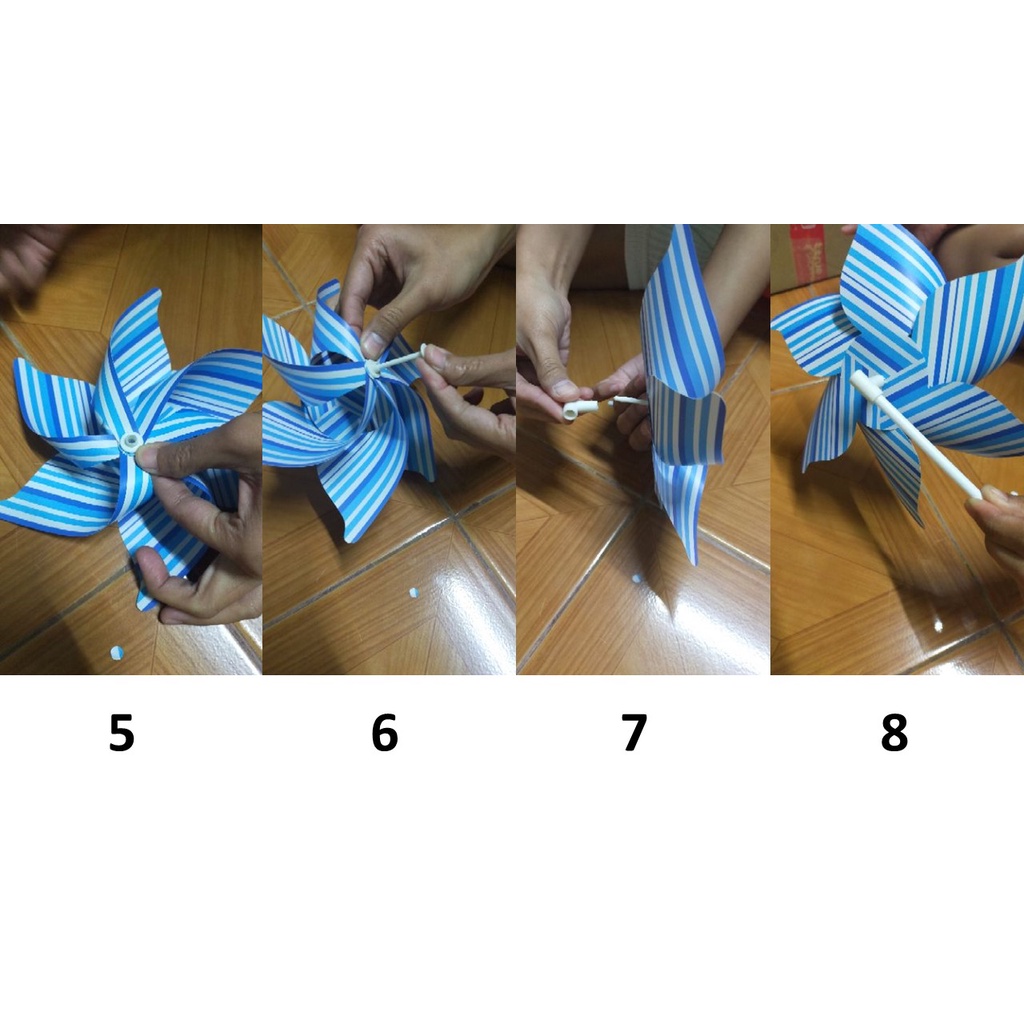 5

6

7

8