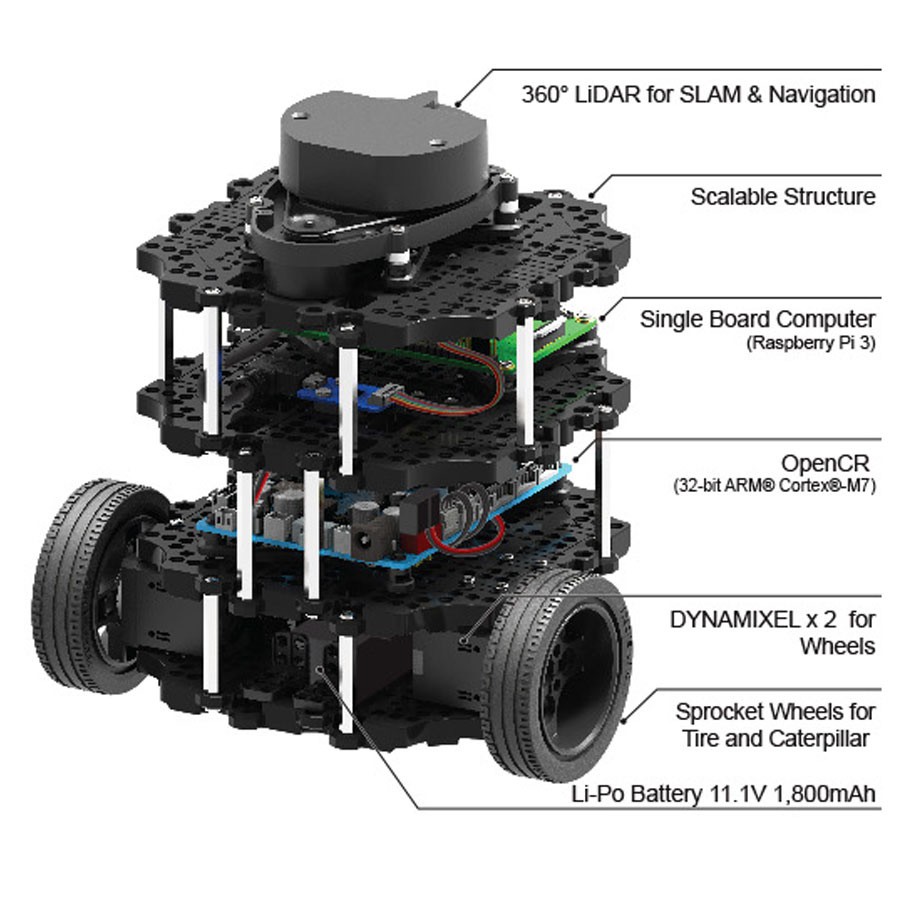 360° LiDAR for SLAM & Navigation

Scalable Structure

Single Board Computer
(Raspberry Pi 3)

OpenCR
(32-bit ARM® Cortex®-M7)

DYNAMIXEL x 2 for Wheels

Sprocket Wheels for Tire and Caterpillar

Li-Po Battery 11.1V 1,800mAh