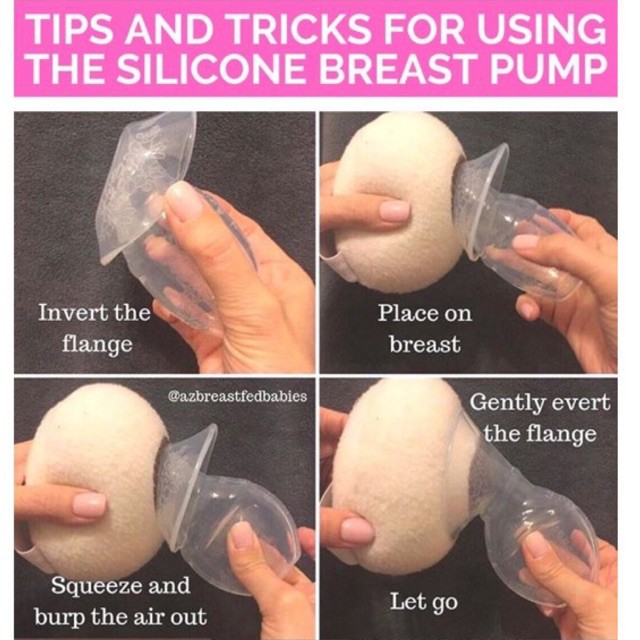 TIPS AND TRICKS FOR USING THE SILICONE BREAST PUMP

Invert the flange

Place on breast

@azbreastfedbabies

Squeeze and burp the air out

Gently evert the flange

Let go