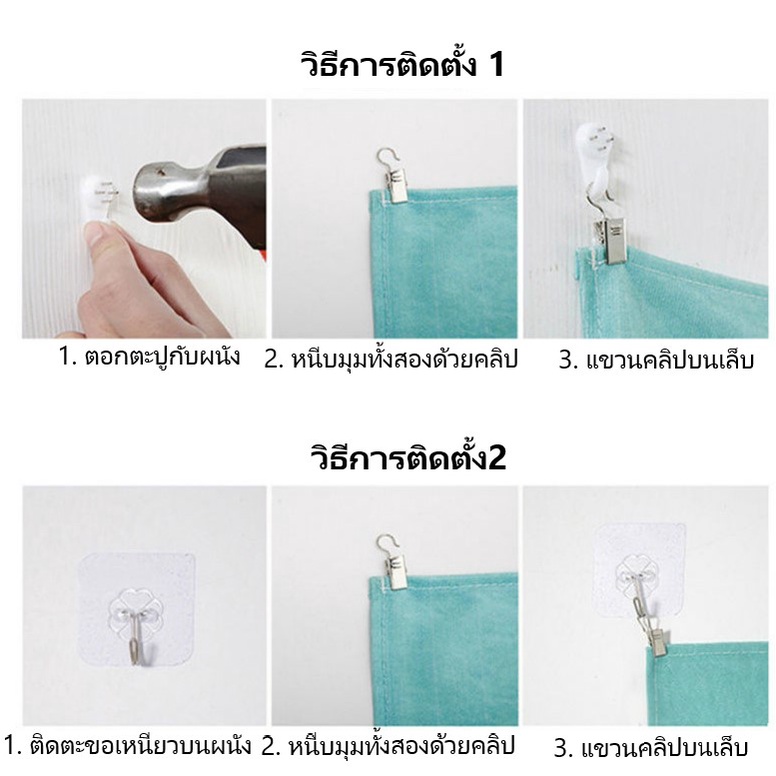 วิธีการติดตั้ง 1

1. ตอกตะปูกับผนัง

2. หนีบมุมทั้งสองด้วยคลิป

3. แขวนคลิปบนเล็บ

วิธีการติดตั้ง2

1. ติดตะขอเหนียวบนผนัง

2. หนีบมุมทั้งสองด้วยคลิป

3. แขวนคลิปบนเล็บ