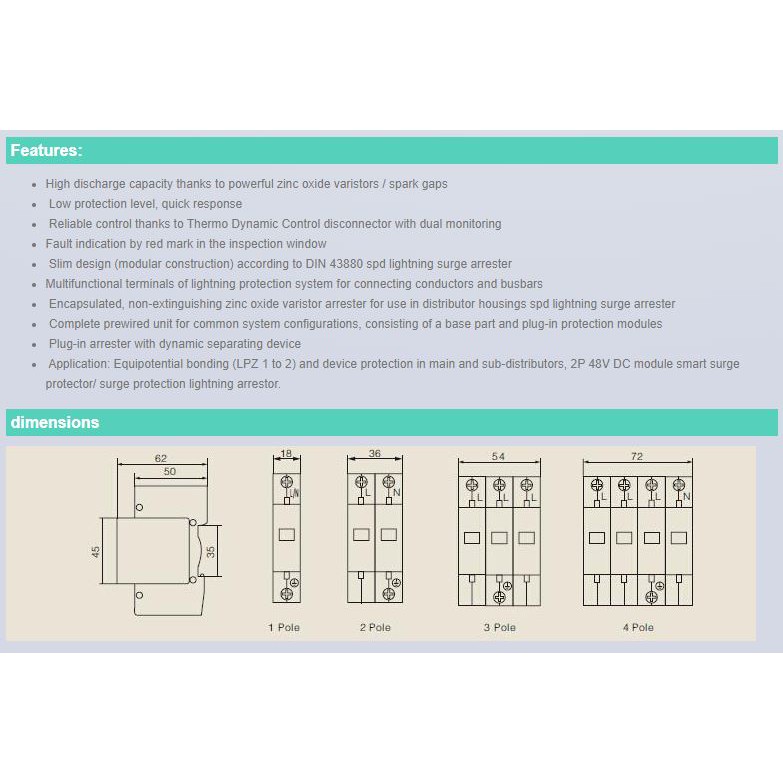 Features:

- High discharge capacity thanks to powerful zinc oxide varistors / spark gaps
- Low protection level, quick response
- Reliable control thanks to Thermo Dynamic Control disconnector with dual monitoring
- Fault indication by red mark in the inspection window
- Slim design (modular construction) according to DIN 43880 spd lightning surge arrester
- Multifunctional terminals of lightning protection system for connecting conductors and busbars
- Encapsulated, non-extinguishing zinc oxide varistor arrester for use in distributor housings spd lightning surge arrester
- Complete prewired unit for common system configurations, consisting of a base part and plug-in protection modules
- Plug-in arrester with dynamic separating device
- Application: Equipotential bonding (LPZ 1 to 2) and device protection in main and sub-distributors, 2P 48V DC module smart surge protector/ surge protection lightning arrestor.

dimensions

62
50
45
35
18
L/N
1 Pole
36
L N
2 Pole
54
L L L
3 Pole
72
L L L N
4 Pole