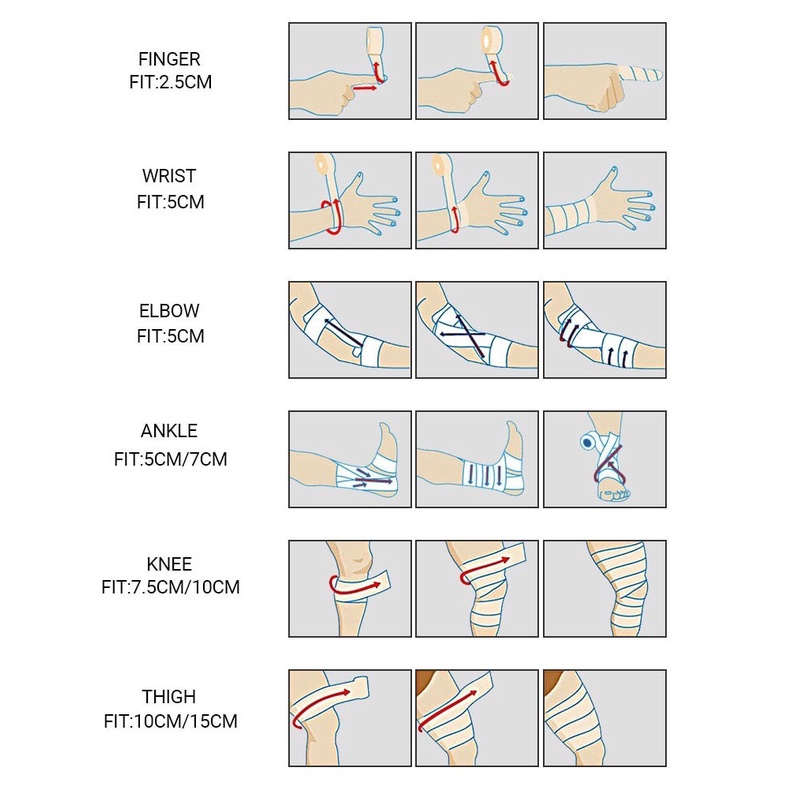 FINGER
FIT:2.5CM

WRIST
FIT:5CM

ELBOW
FIT:5CM

ANKLE
FIT:5CM/7CM

KNEE
FIT:7.5CM/10CM

THIGH
FIT:10CM/15CM