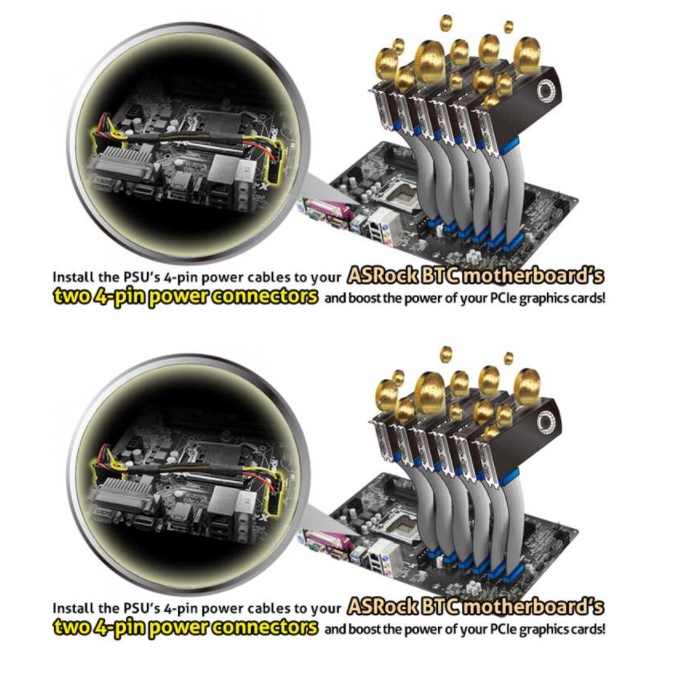 Install the PSU's 4-pin power cables to your ASRock BTC motherboard's two 4-pin power connectors and boost the power of your PCIe graphics cards!

Install the PSU's 4-pin power cables to your ASRock BTC motherboard's two 4-pin power connectors and boost the power of your PCIe graphics cards!