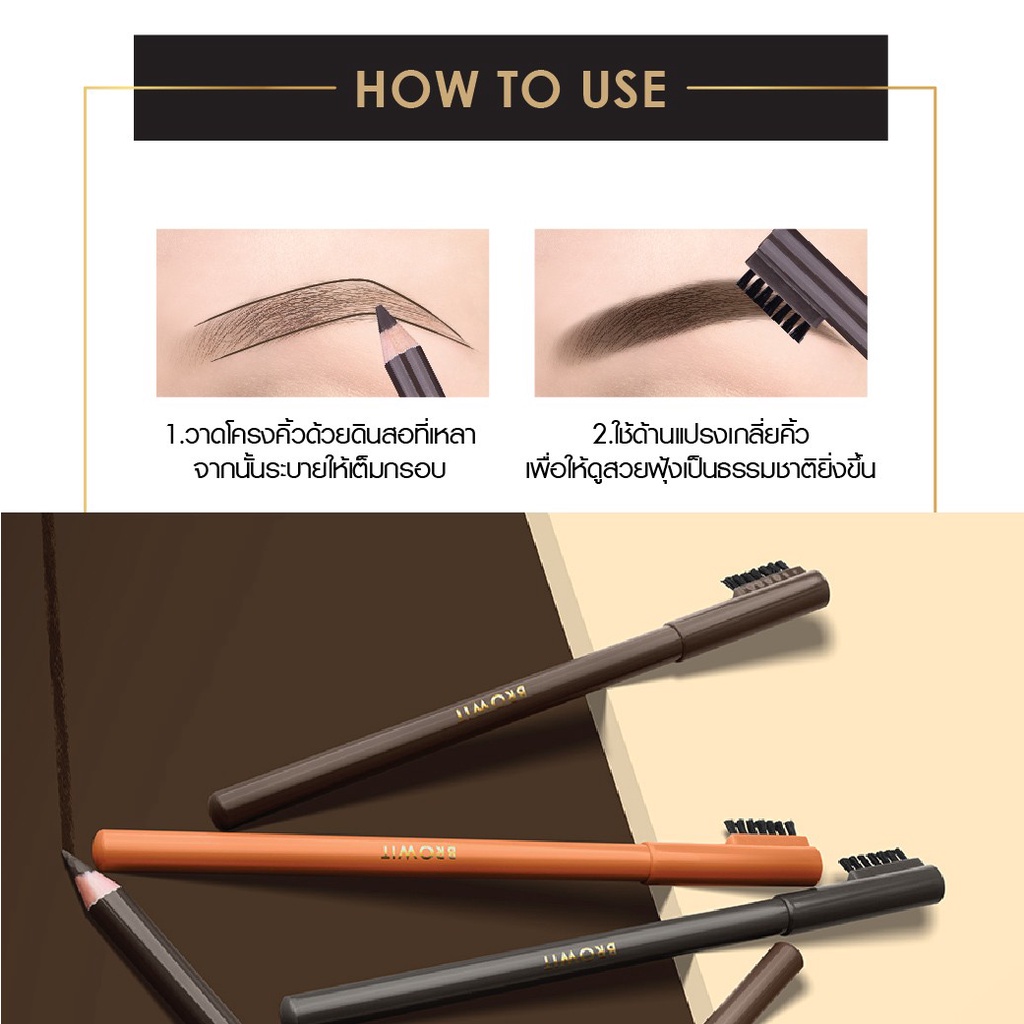 HOW TO USE

1.วาดโครงคิ้วด้วยดินสอที่เหลา จากนั้นระบายให้เต็มกรอบ

2.ใช้ด้านแปรงเกลี่ยคิ้ว เพื่อให้ดูสวยฟุ้งเป็นธรรมชาติยิ่งขึ้น

BROWIT

BROWIT

BROWIT